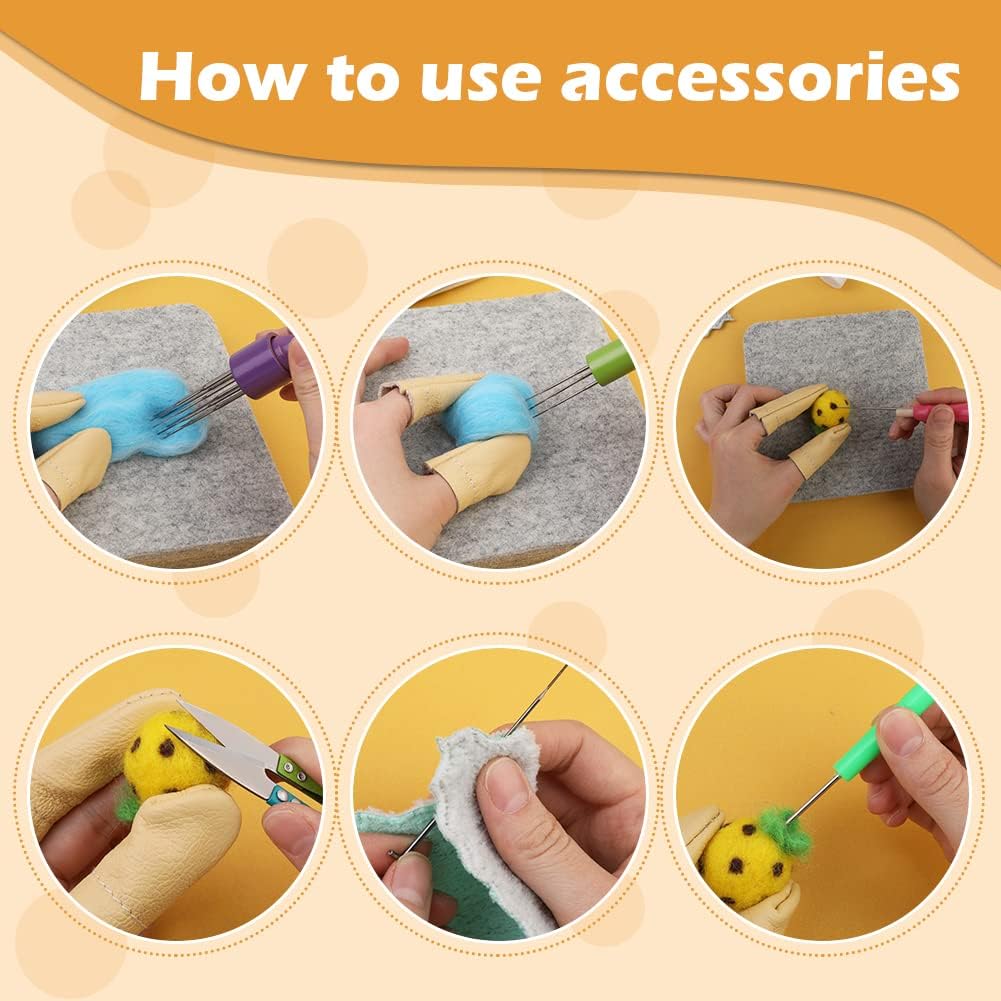 How to use accessories