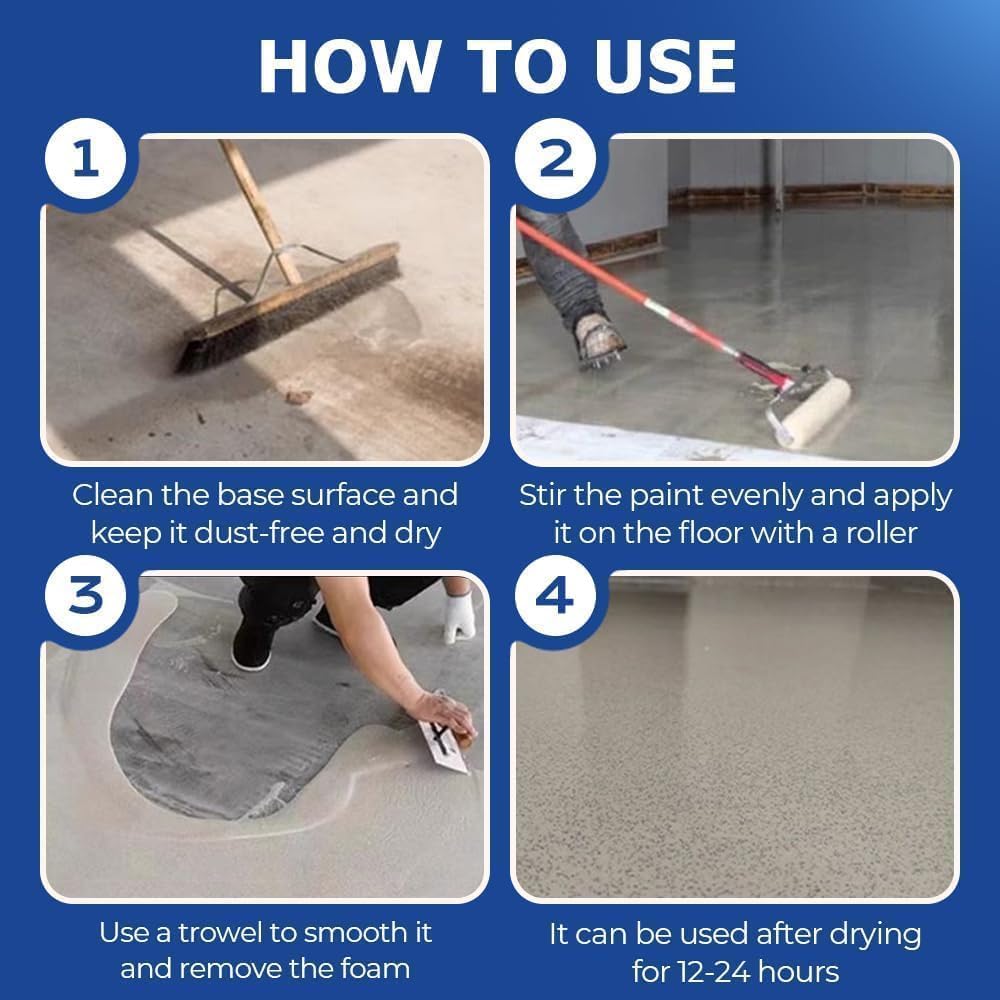 HOW TO USE

1

Clean the base surface and keep it dust-free and dry

2

Stir the paint evenly and apply it on the floor with a roller

3

Use a trowel to smooth it and remove the foam

4

It can be used after drying for 12-24 hours