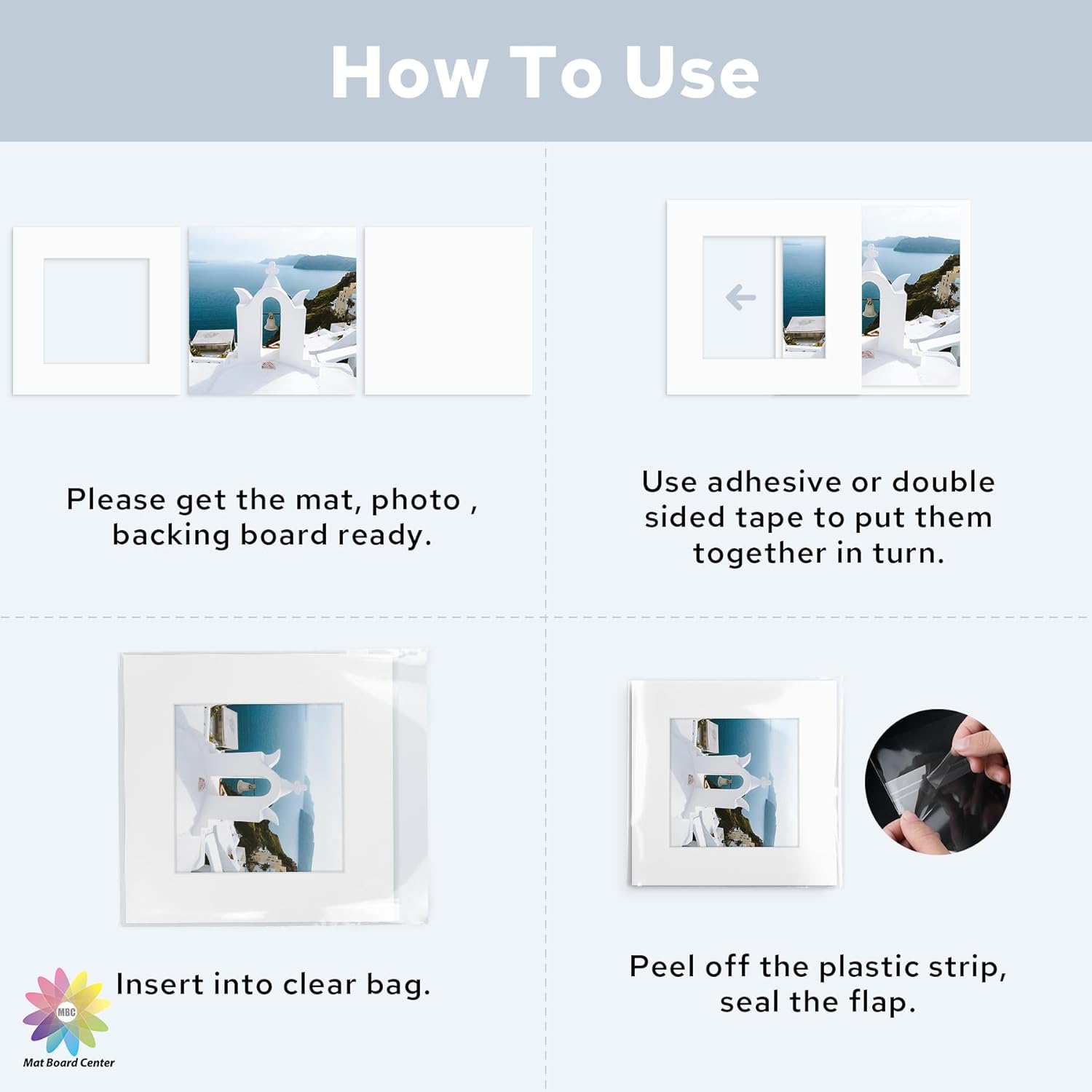 How To Use

Please get the mat, photo , backing board ready.

Use adhesive or double sided tape to put them together in turn.

Insert into clear bag.

Peel off the plastic strip, seal the flap.

MBC
Mat Board Center