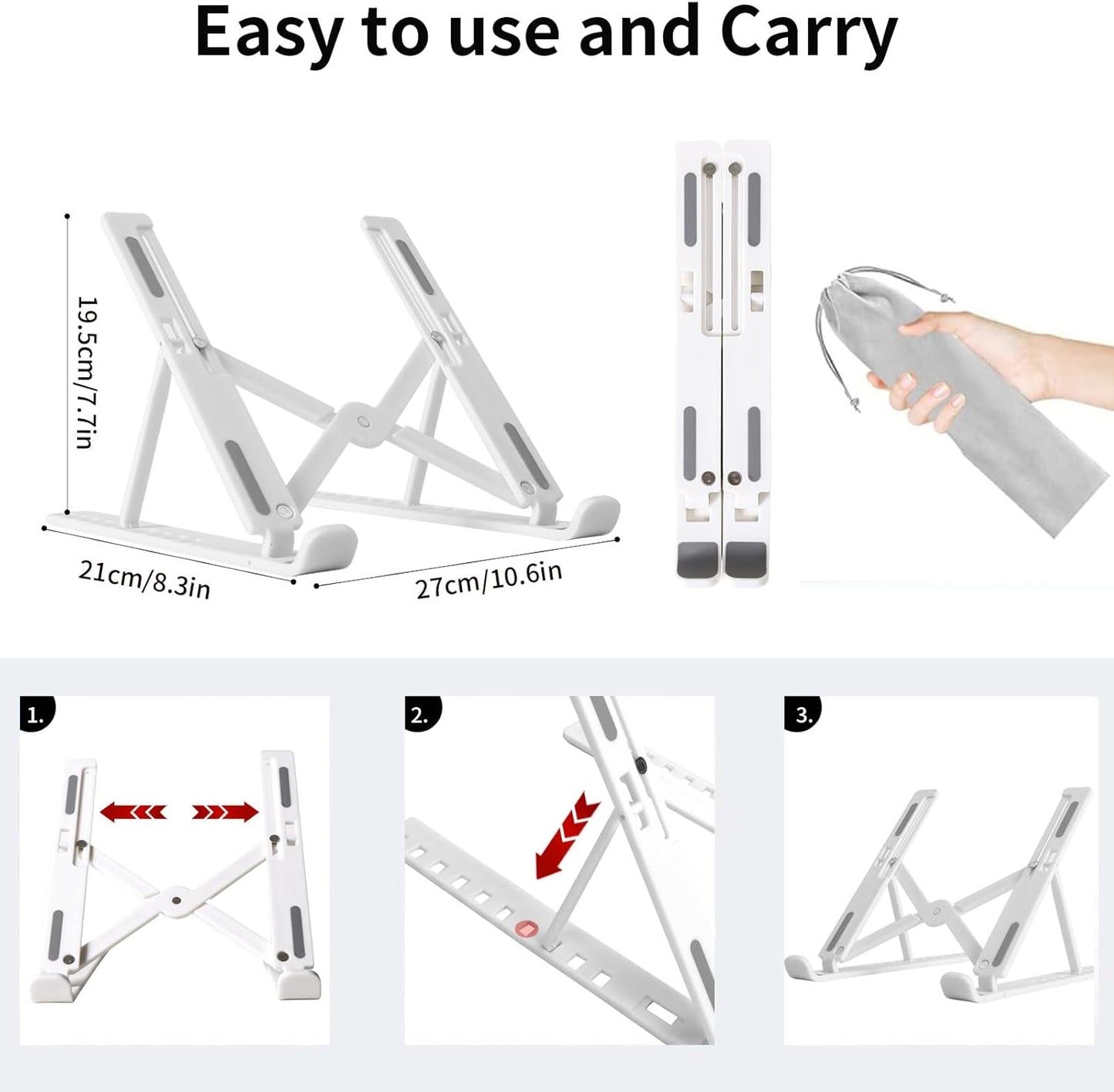 Easy to use and Carry

19.5cm/7.7in

21cm/8.3in

27cm/10.6in

1.

2.

3.