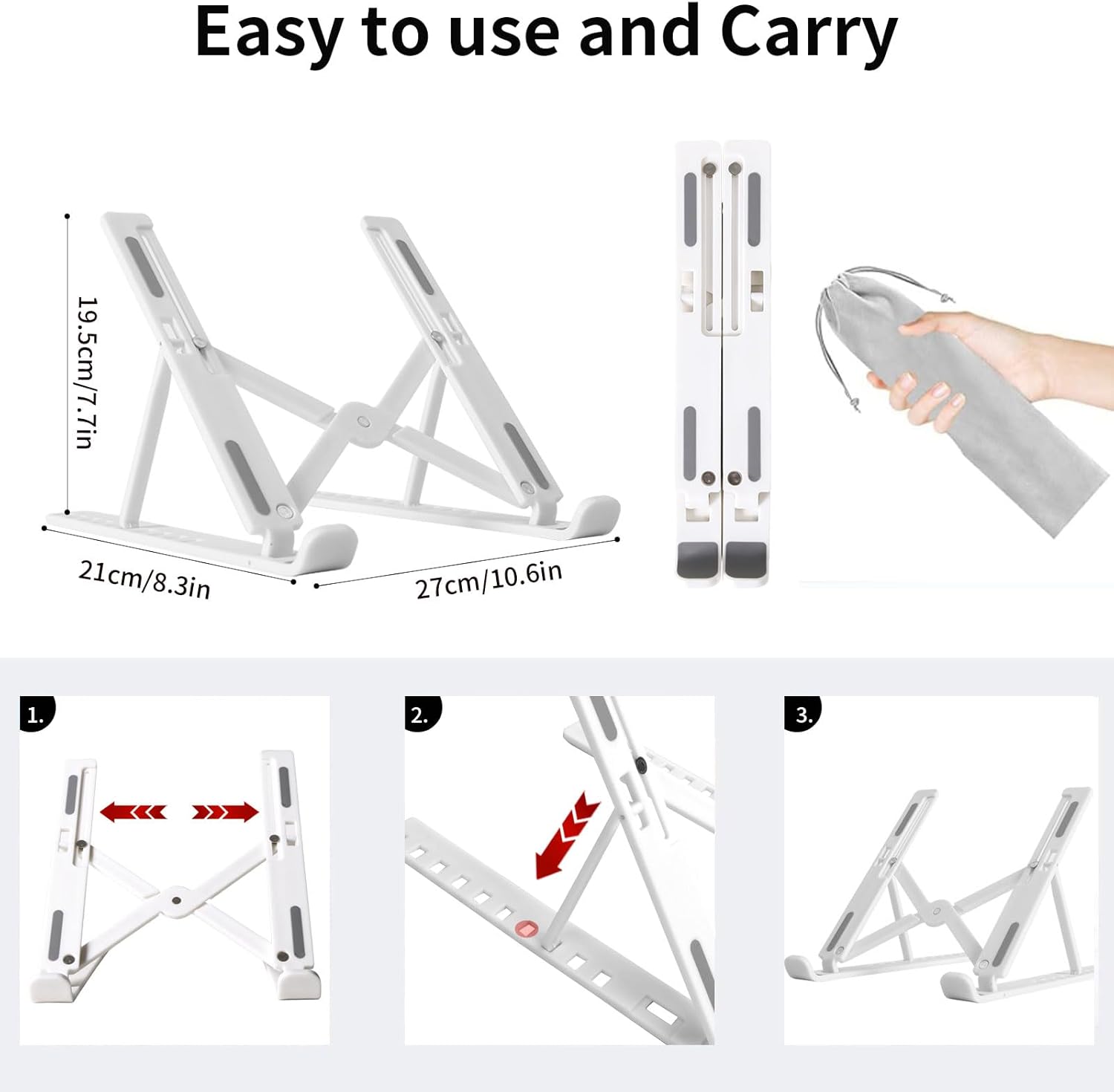 Easy to use and Carry

19.5cm/7.7in

21cm/8.3in

27cm/10.6in

1.

2.

3.