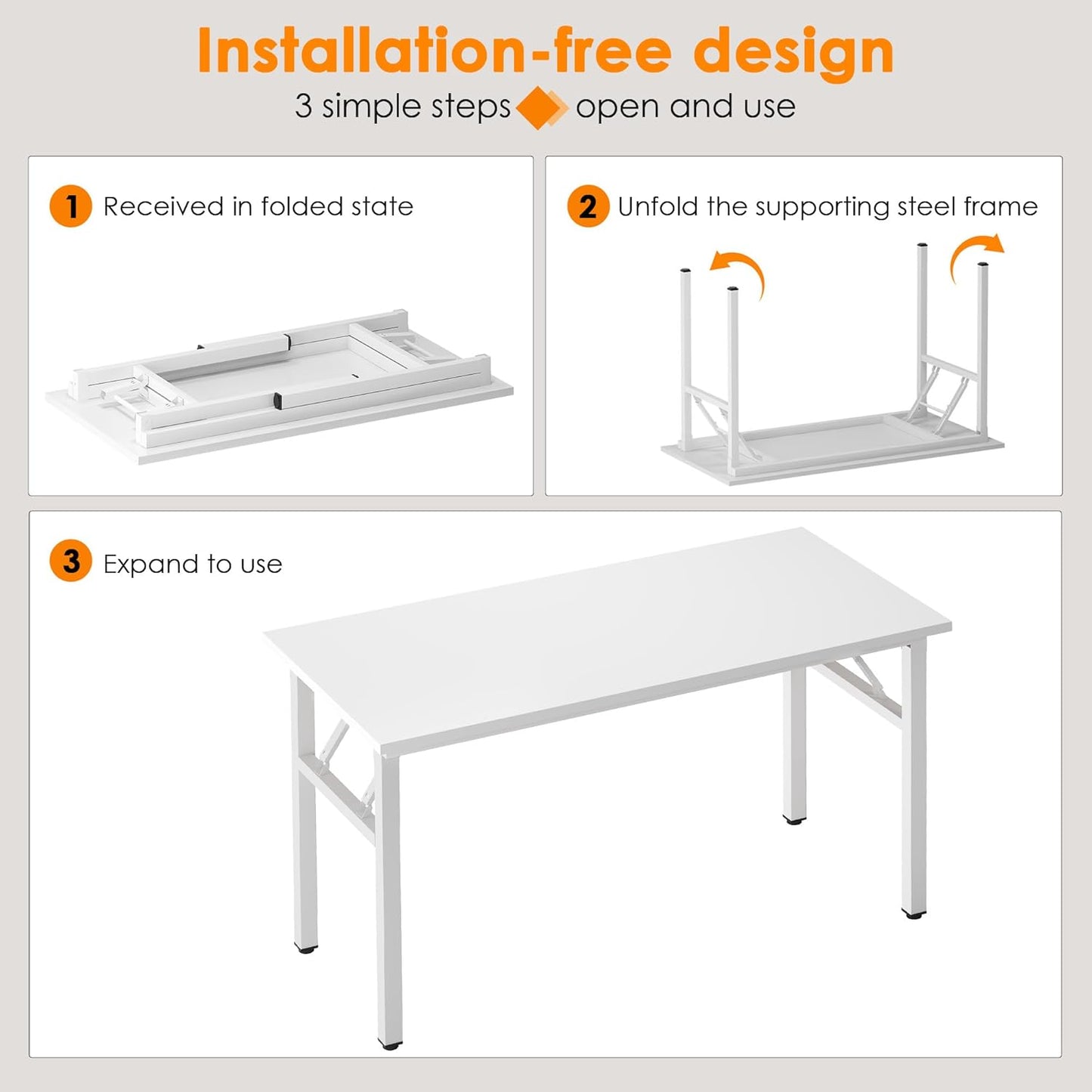 Installation-free design

3 simple steps open and use

1 Received in folded state

2 Unfold the supporting steel frame

3 Expand to use