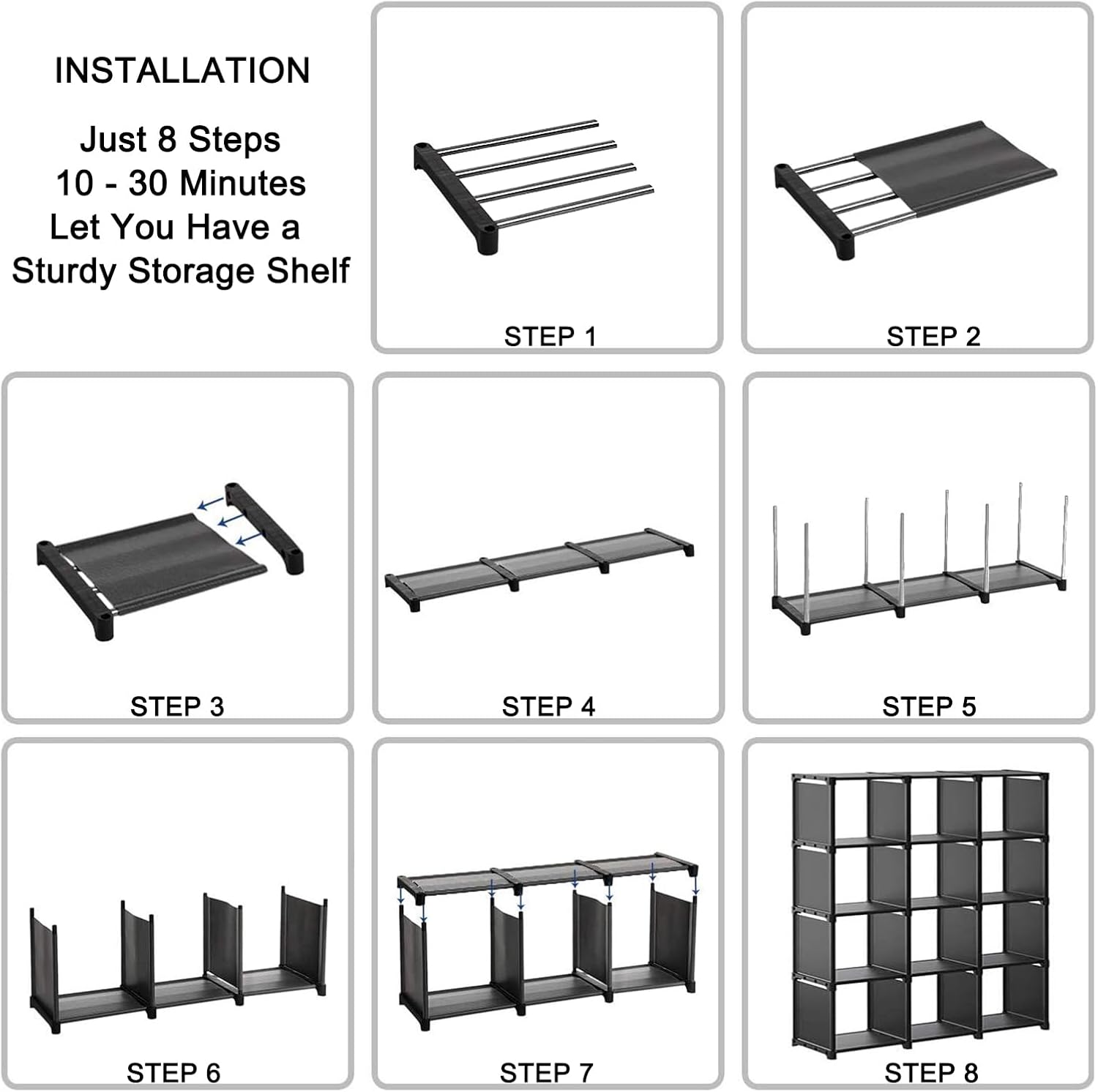 INSTALLATION

Just 8 Steps
10 - 30 Minutes
Let You Have a
Sturdy Storage Shelf

STEP 1

STEP 2

STEP 3

STEP 4

STEP 5

STEP 6

STEP 7

STEP 8