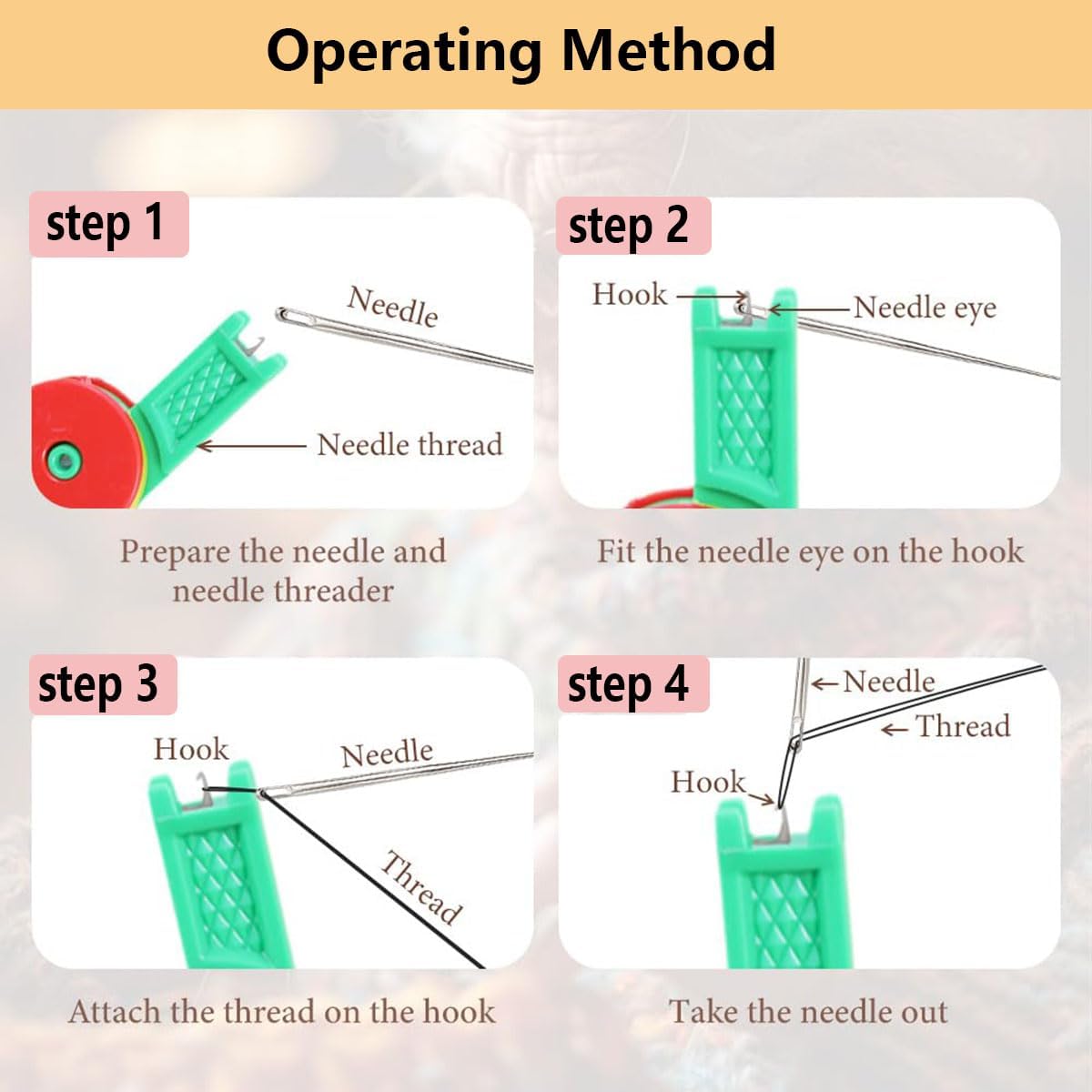 Operating Method

step 1

Needle

Needle thread

Prepare the needle and needle threader

step 2

Hook

Needle eye

Fit the needle eye on the hook

step 3

Hook

Needle

Thread

Attach the thread on the hook

step 4

Needle

Thread

Hook

Take the needle out