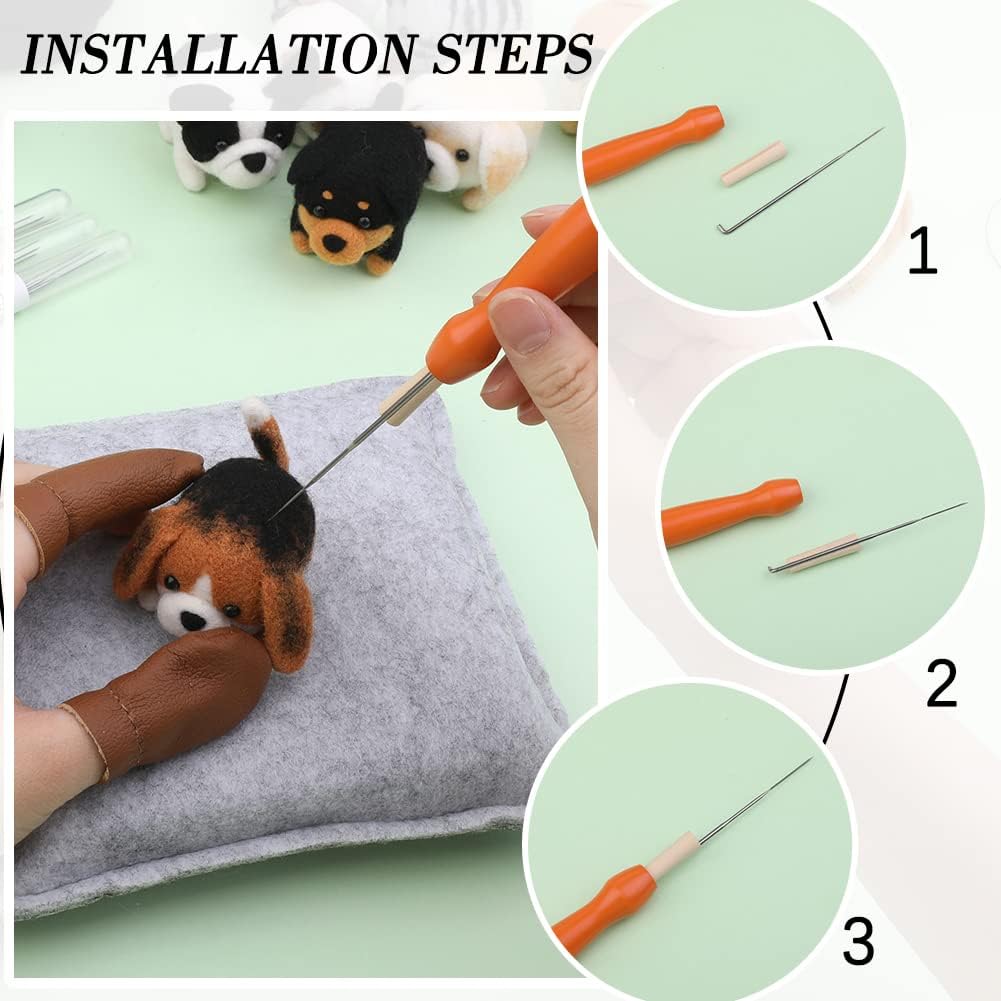 INSTALLATION STEPS

1

2

3