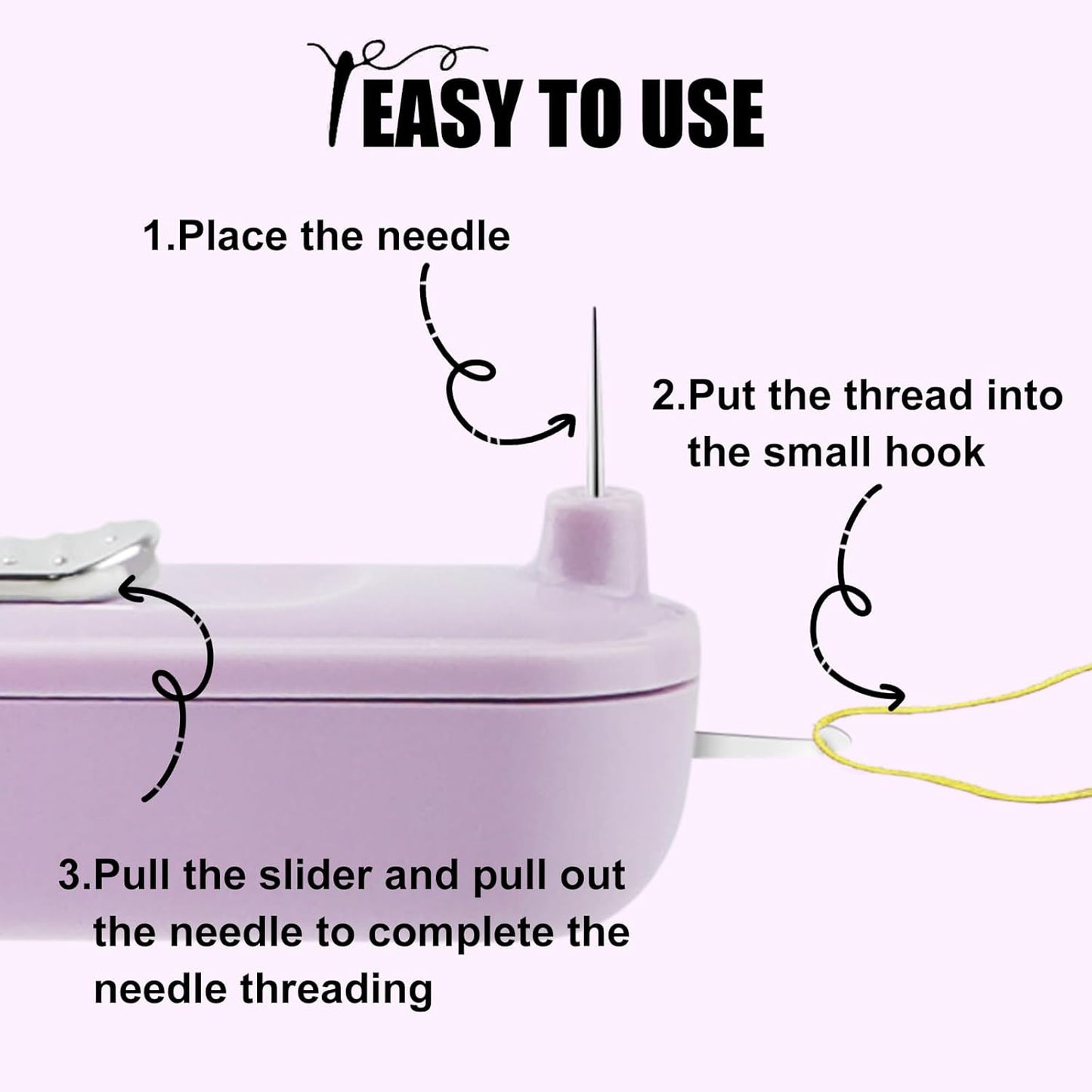 EASY TO USE

1.Place the needle

2.Put the thread into the small hook

3.Pull the slider and pull out the needle to complete the needle threading