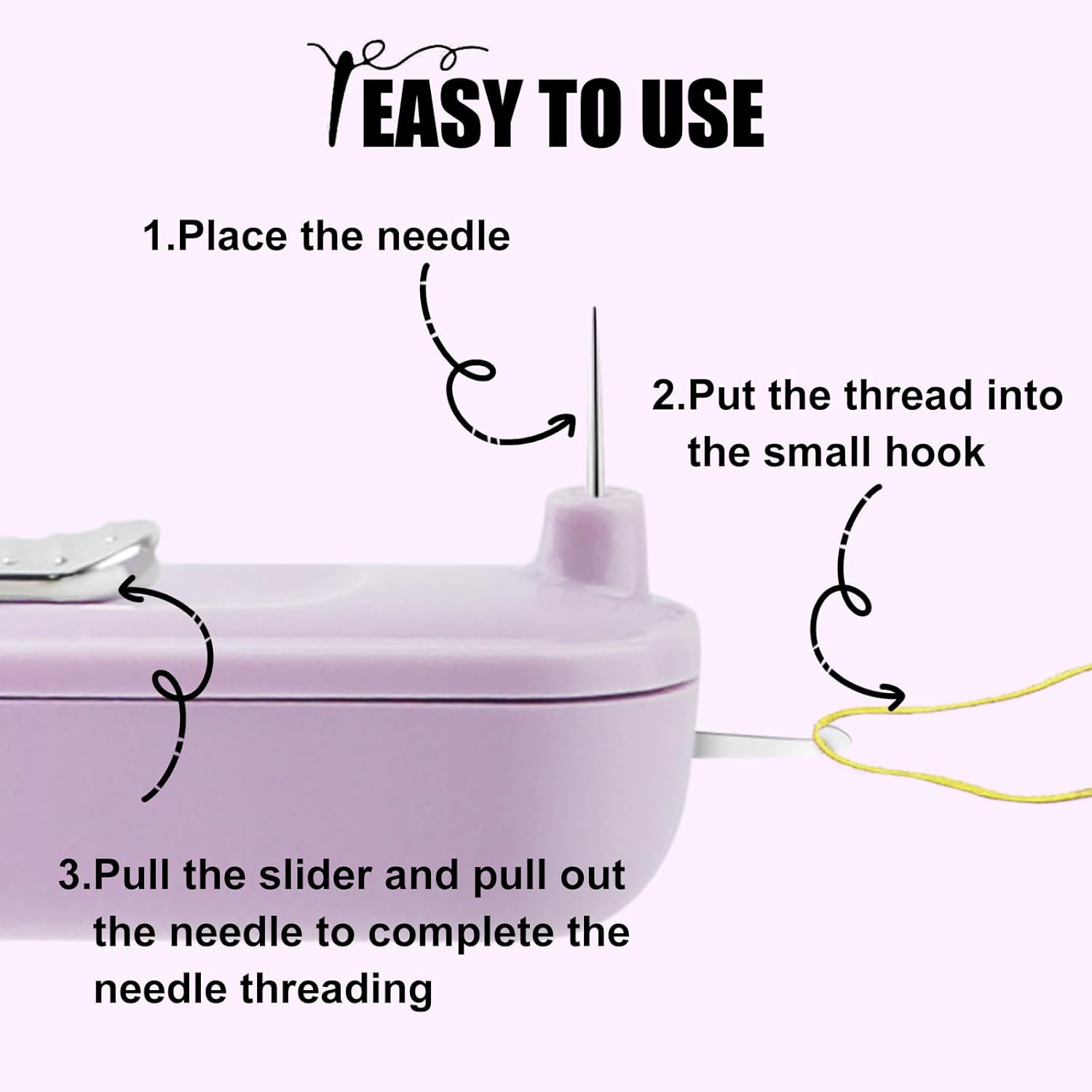 EASY TO USE

1.Place the needle

2.Put the thread into the small hook

3.Pull the slider and pull out the needle to complete the needle threading