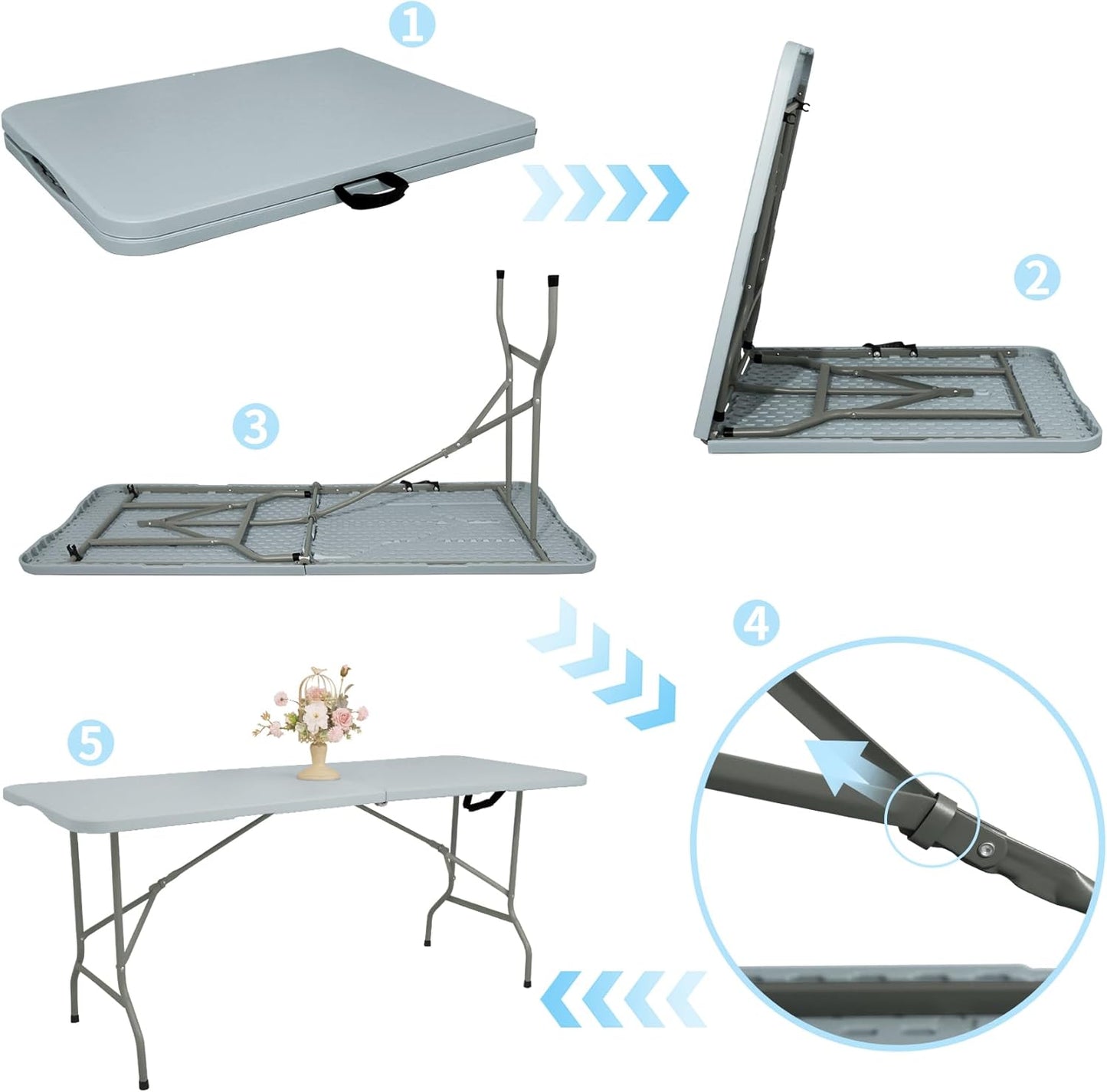 1
2
3
4
5