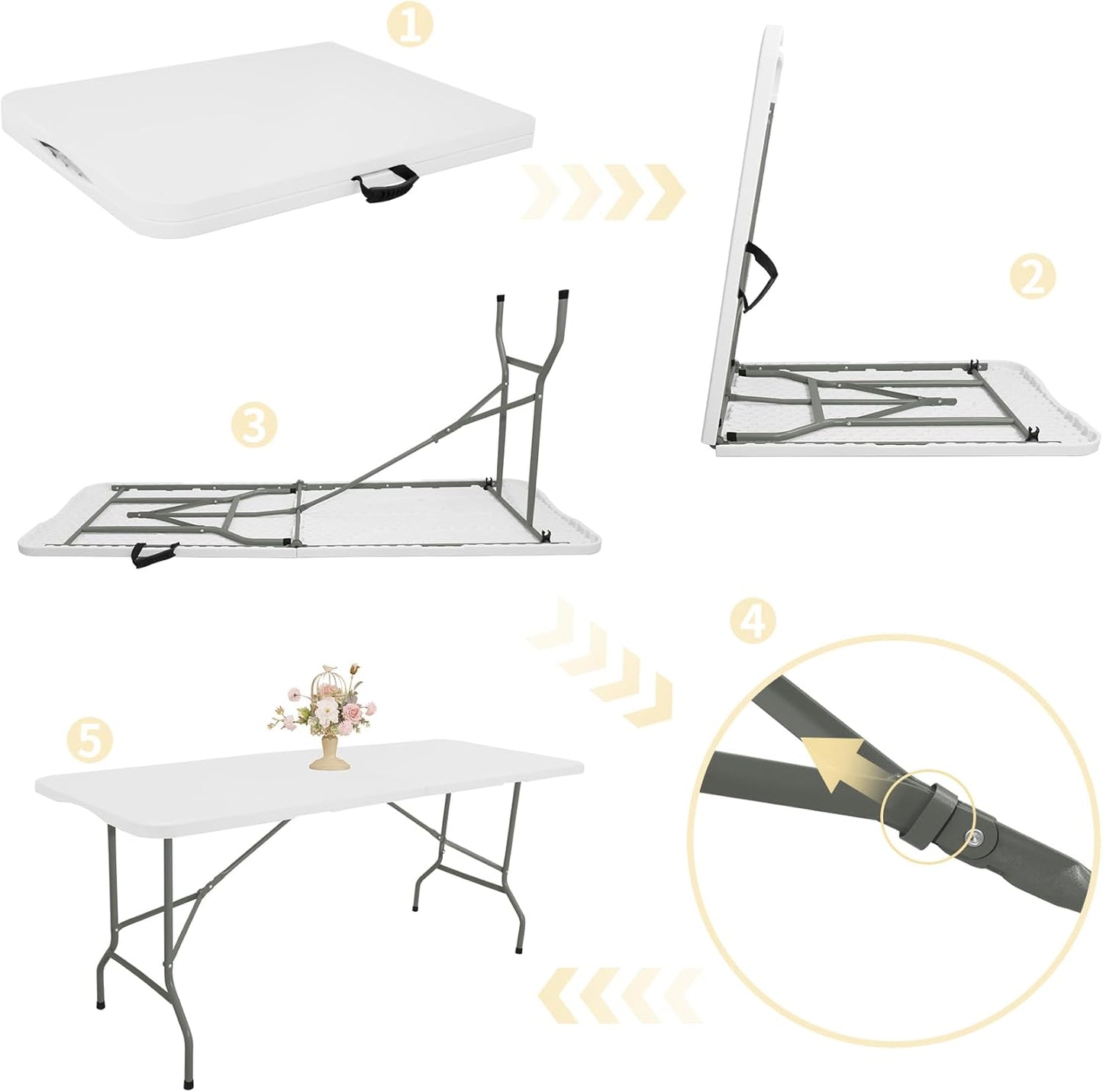 1

2

3

4

5