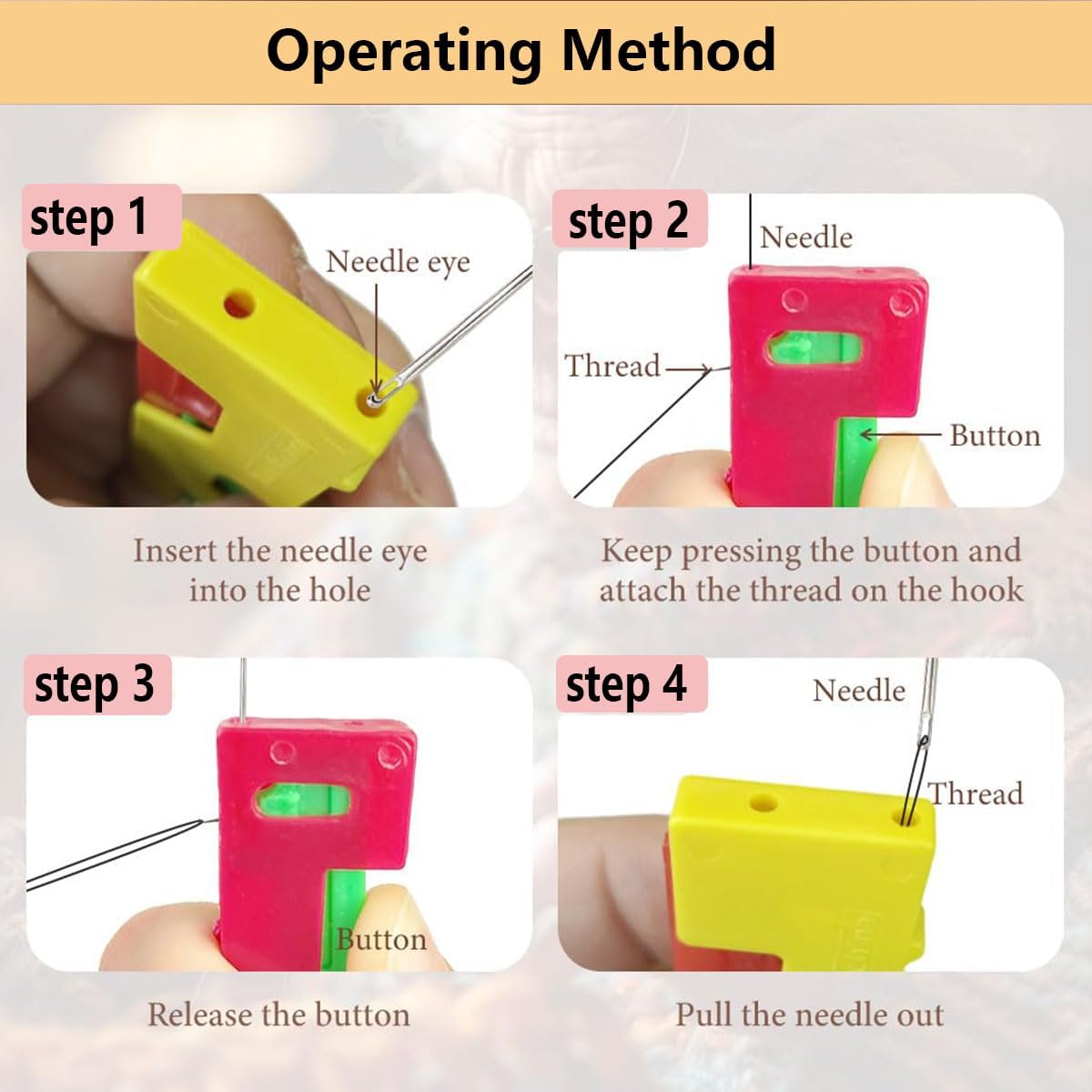 Operating Method

step 1

Needle eye

Insert the needle eye into the hole

step 2

Needle

Thread

Button

Keep pressing the button and attach the thread on the hook

step 3

Button

Release the button

step 4

Needle

Thread

Pull the needle out