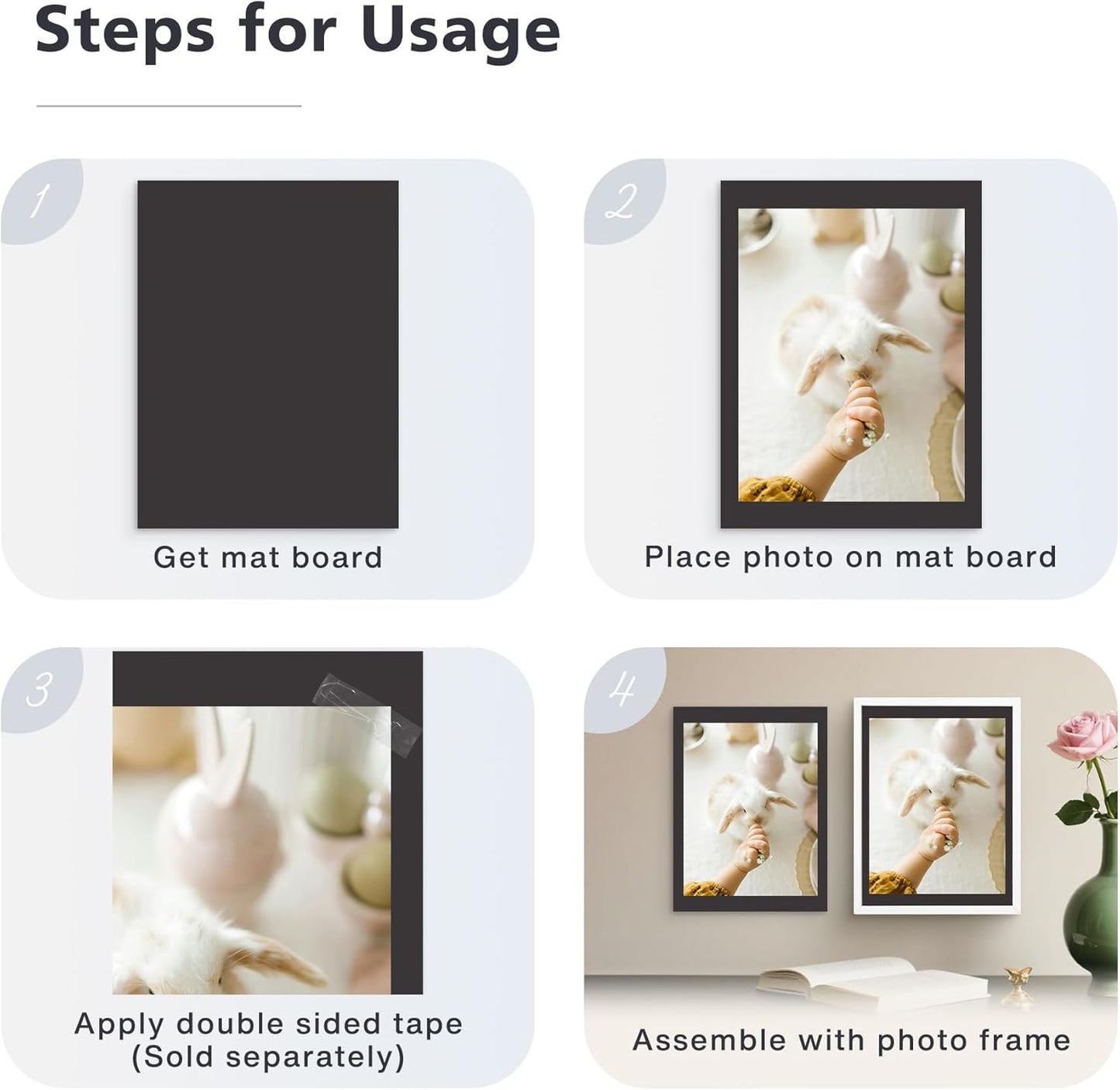 Steps for Usage

1

Get mat board

2

Place photo on mat board

3

Apply double sided tape (Sold separately)

4

Assemble with photo frame