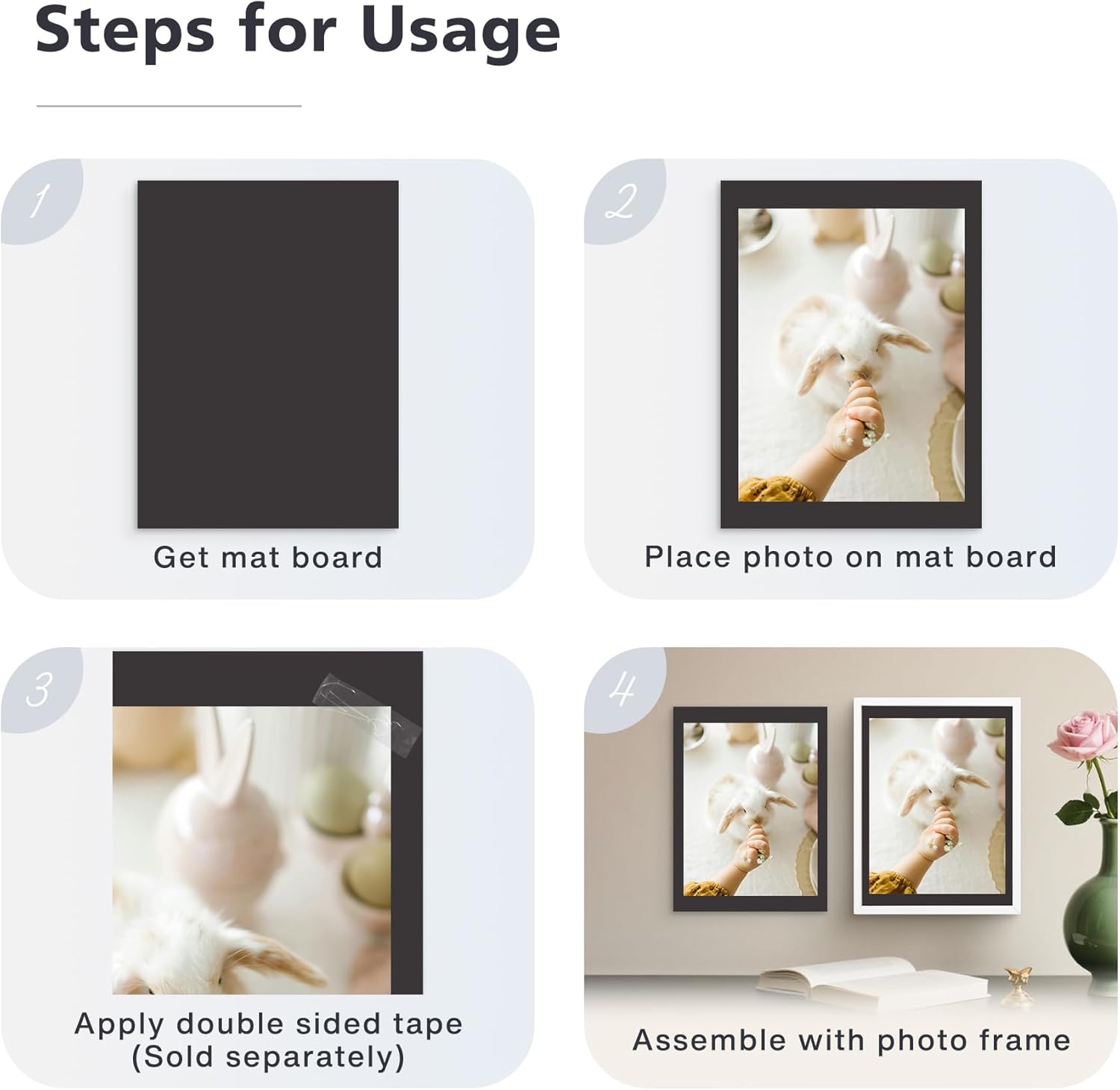 Steps for Usage

1

Get mat board

2

Place photo on mat board

3

Apply double sided tape (Sold separately)

4

Assemble with photo frame