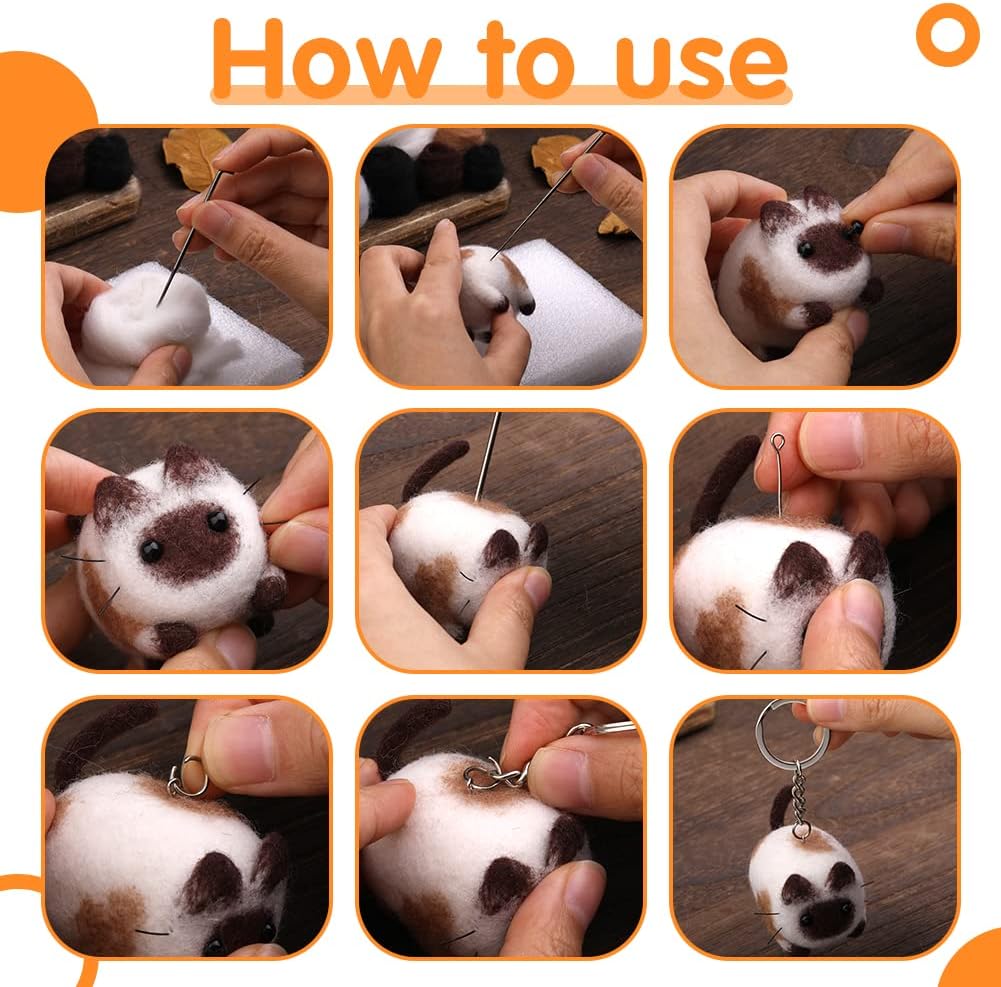 How to use