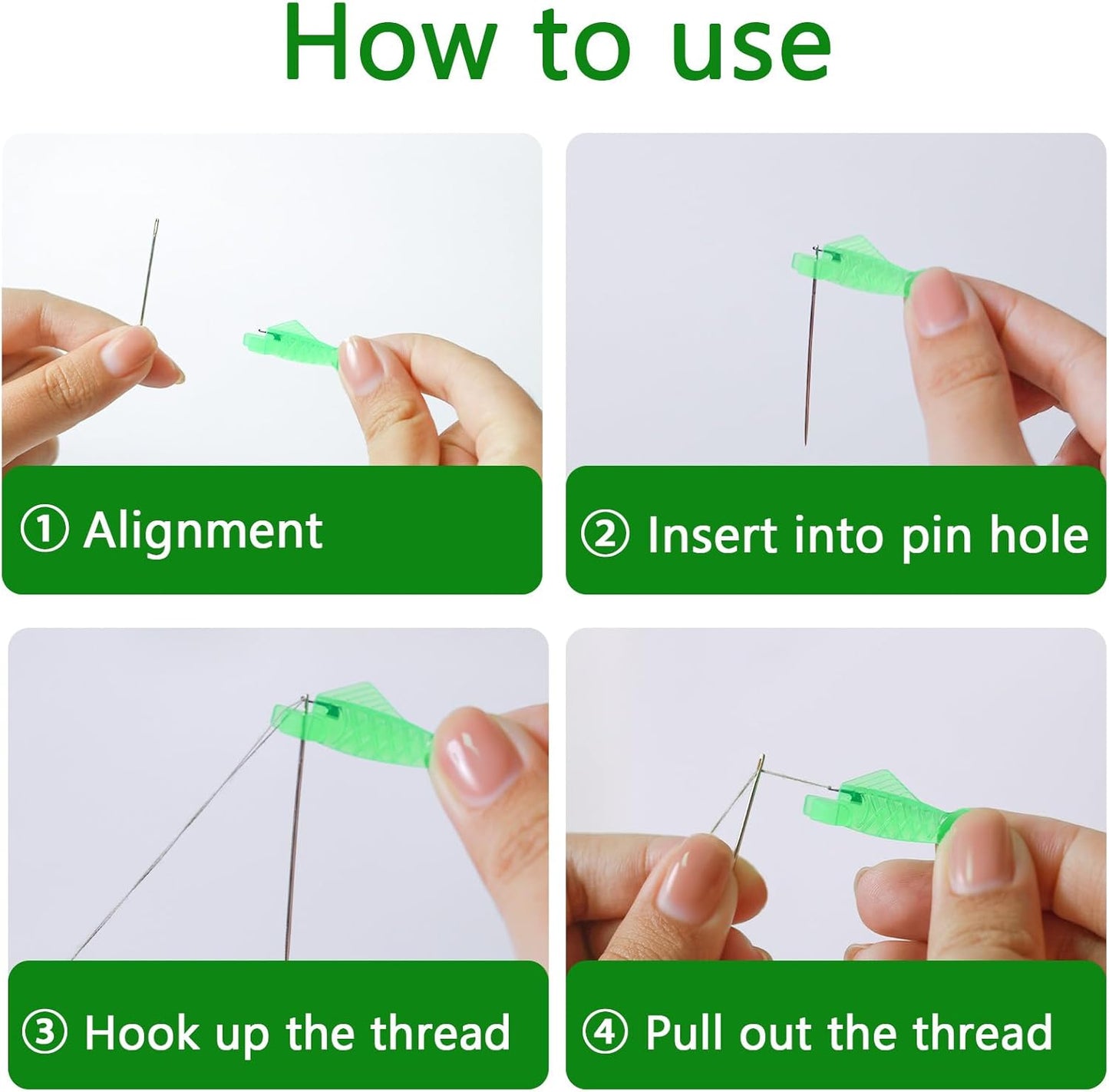 How to use

① Alignment

② Insert into pin hole

③ Hook up the thread

④ Pull out the thread