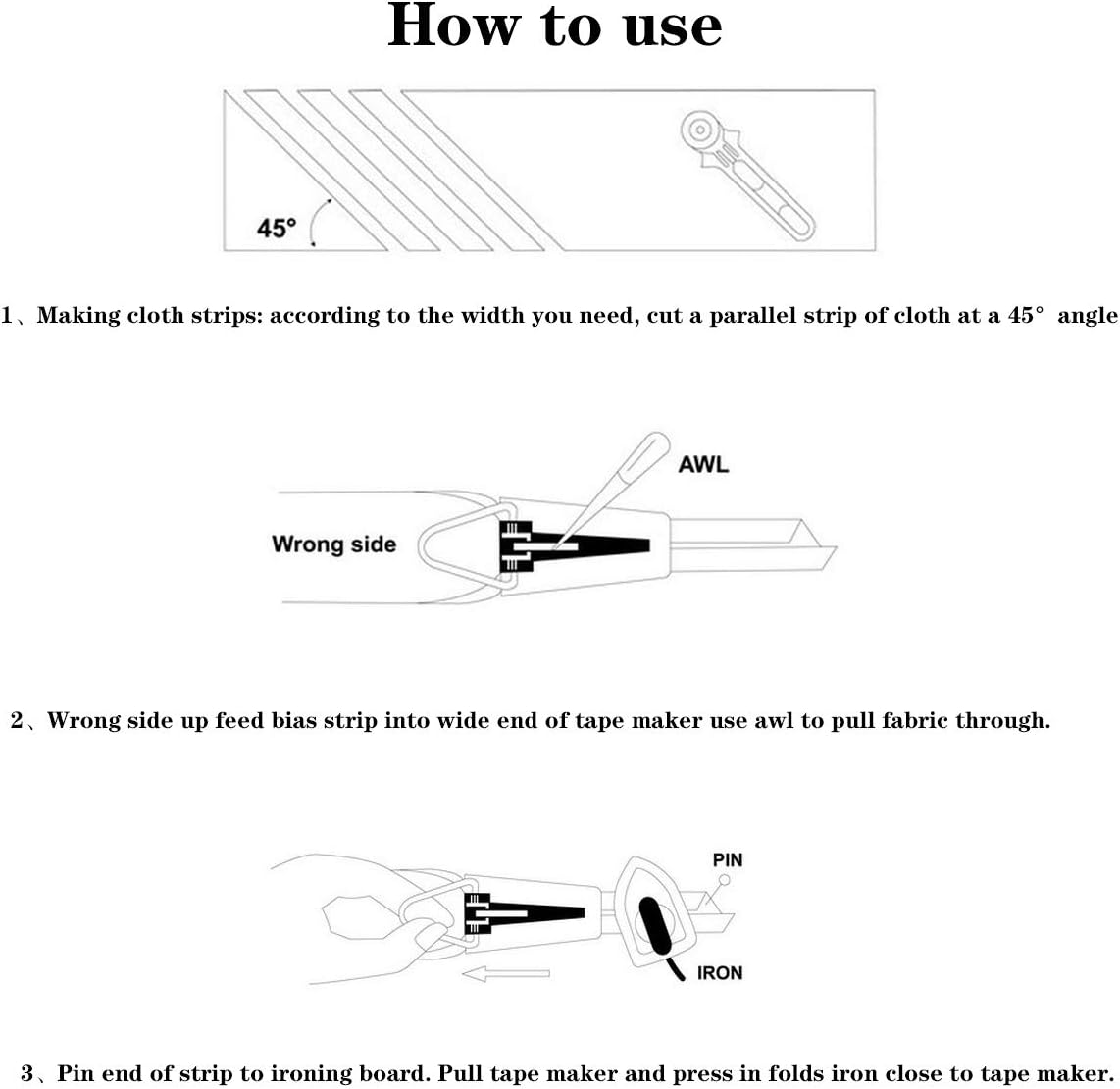 How to use

45°

1、Making cloth strips: according to the width you need, cut a parallel strip of cloth at a 45° angle

AWL

Wrong side

2、Wrong side up feed bias strip into wide end of tape maker use awl to pull fabric through.

PIN

IRON

3、Pin end of strip to ironing board. Pull tape maker and press in folds iron close to tape maker.