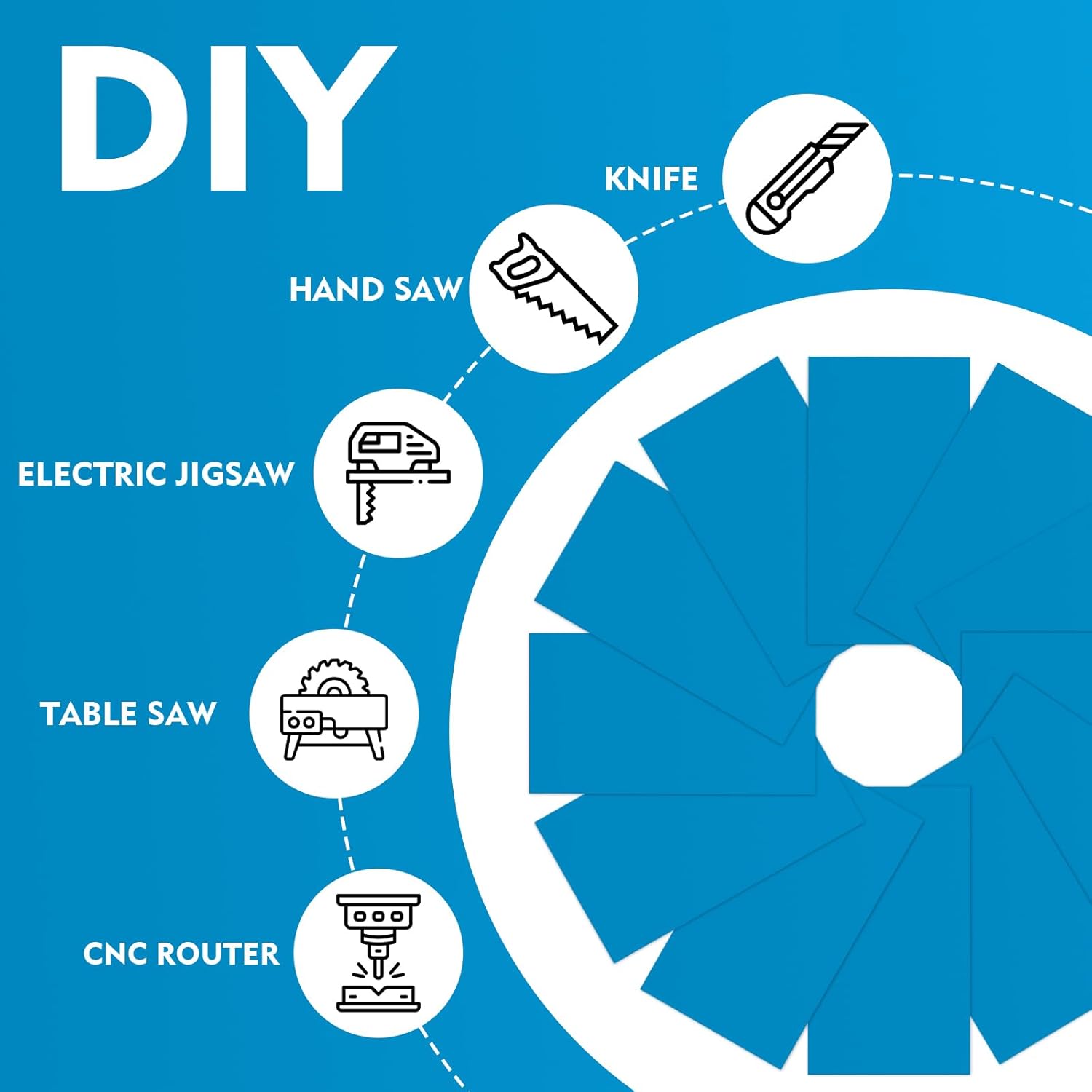 DIY

KNIFE

HAND SAW

ELECTRIC JIGSAW

TABLE SAW

CNC ROUTER