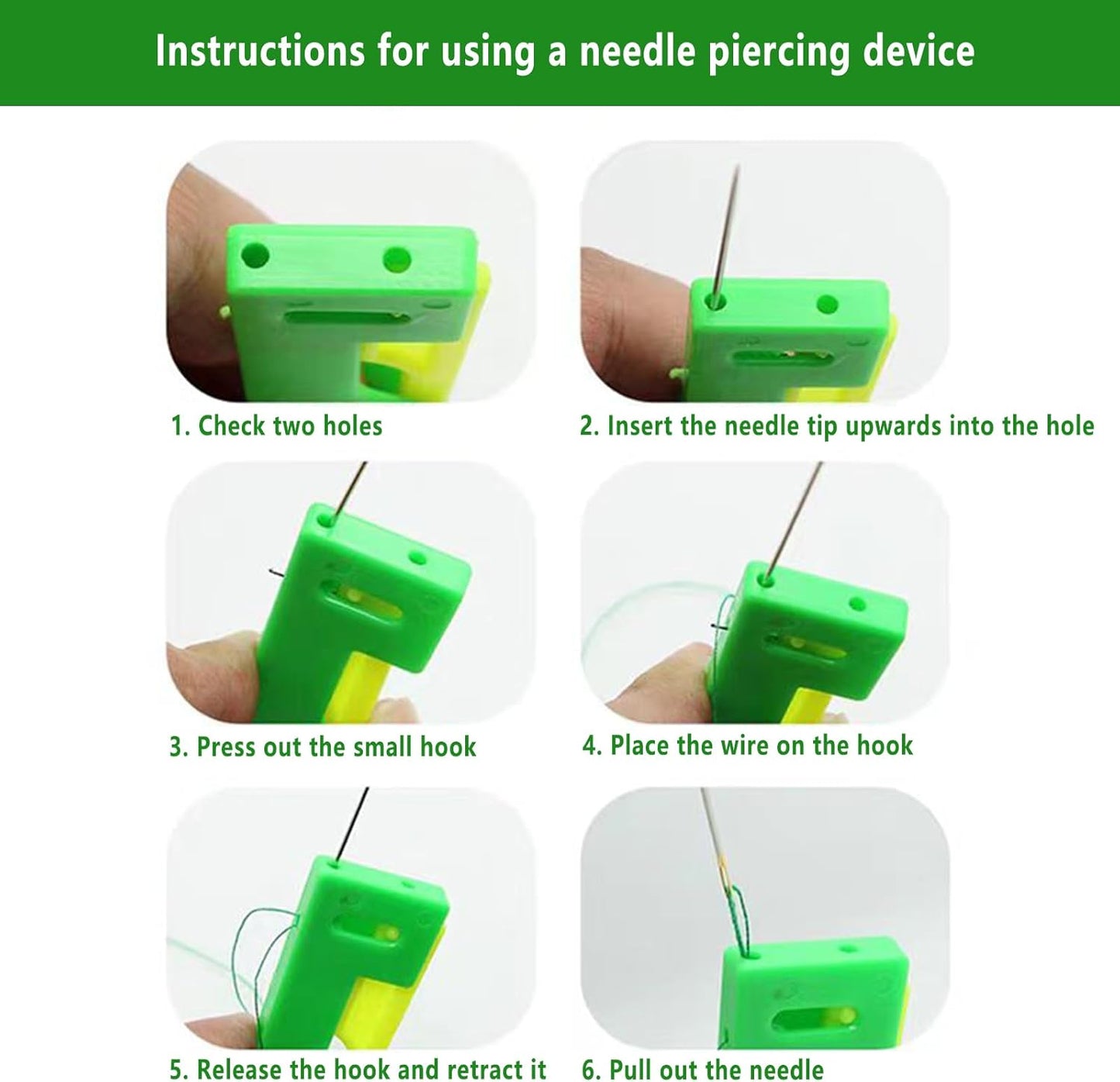 Instructions for using a needle piercing device

1. Check two holes

2. Insert the needle tip upwards into the hole

3. Press out the small hook

4. Place the wire on the hook

5. Release the hook and retract it

6. Pull out the needle