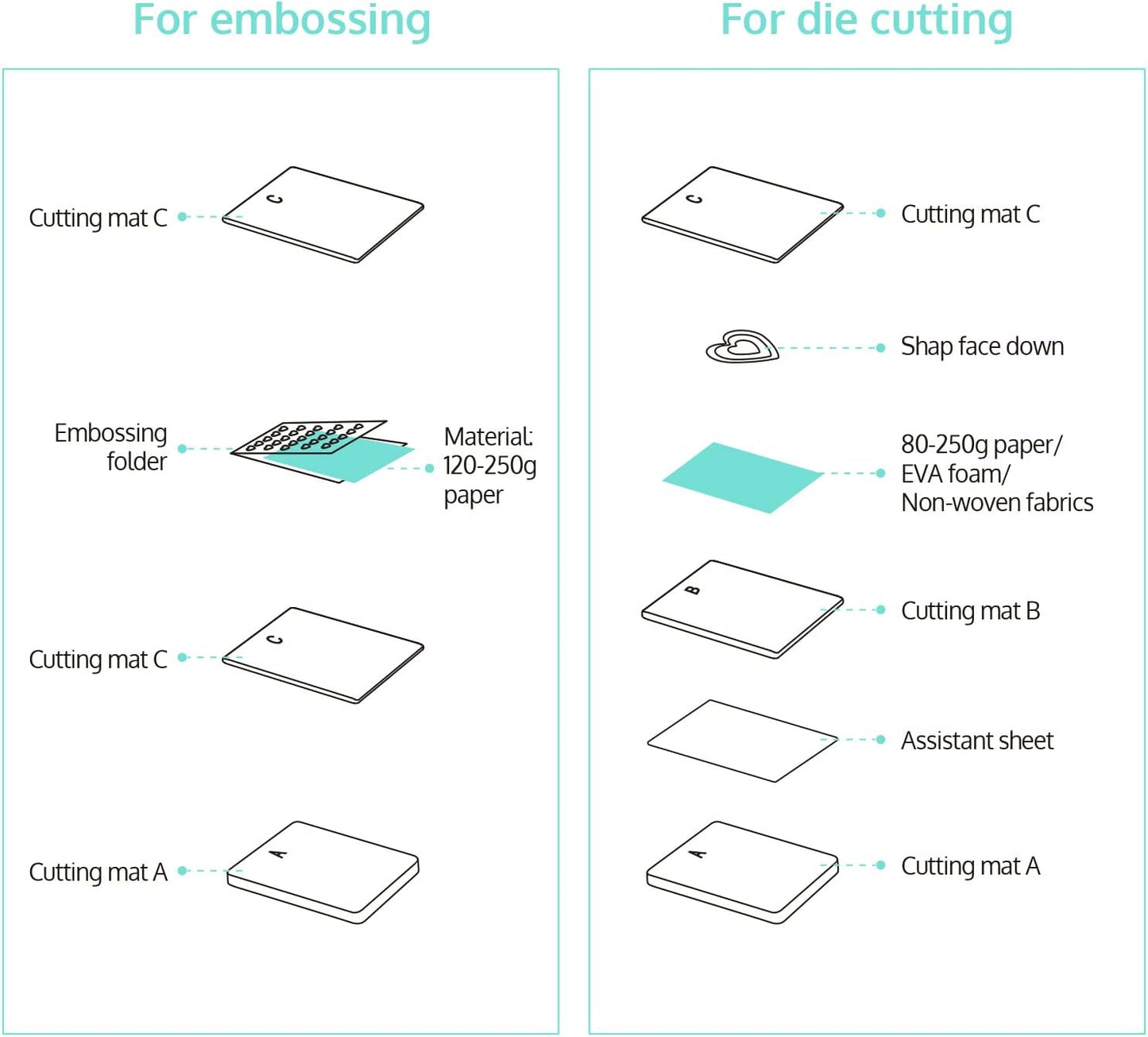 For embossing

Cutting mat C

C

Embossing folder

Material: 120-250g paper

Cutting mat C

C

Cutting mat A

A

For die cutting

C

Cutting mat C

Shap face down

80-250g paper/ EVA foam/ Non-woven fabrics

B

Cutting mat B

Assistant sheet

A

Cutting mat A