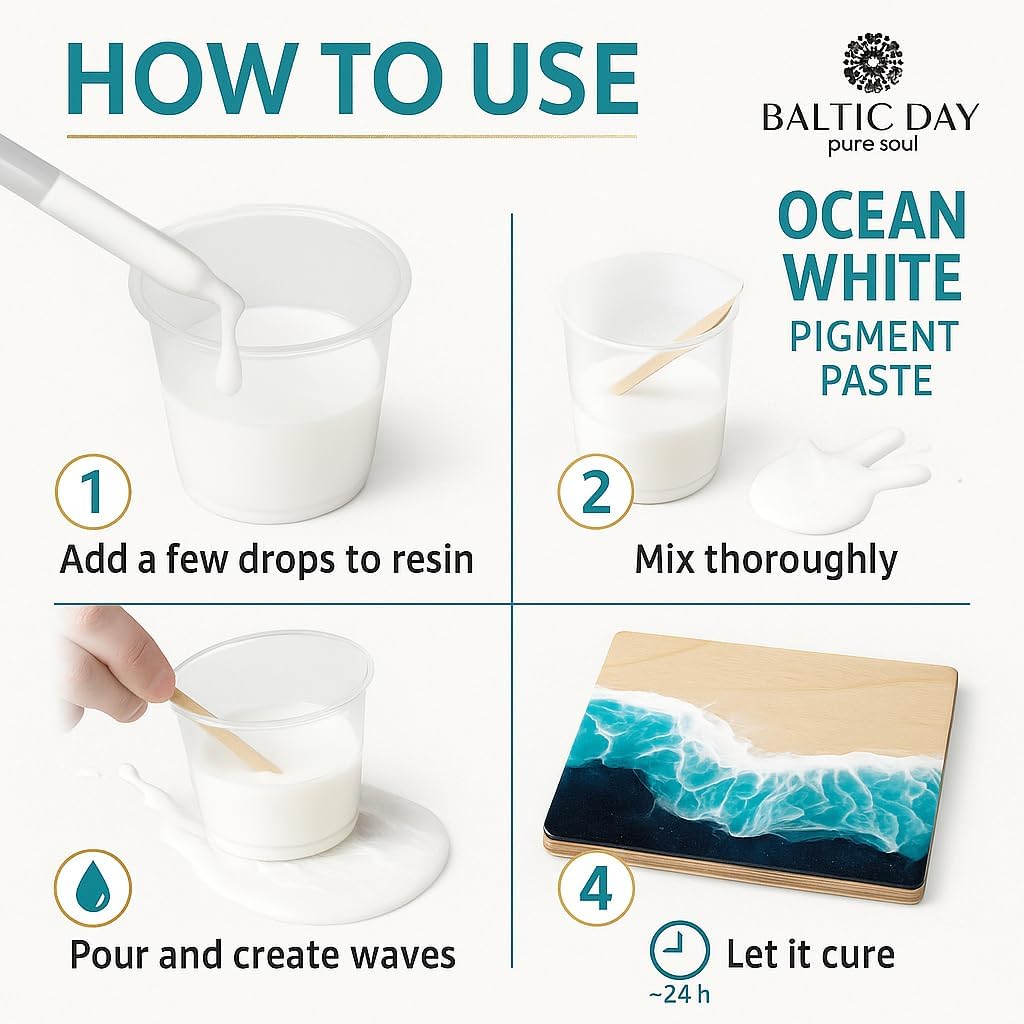 HOW TO USE

BALTIC DAY
pure soul

OCEAN WHITE
PIGMENT PASTE

1
Add a few drops to resin

2
Mix thoroughly

Pour and create waves

4
Let it cure
~24 h