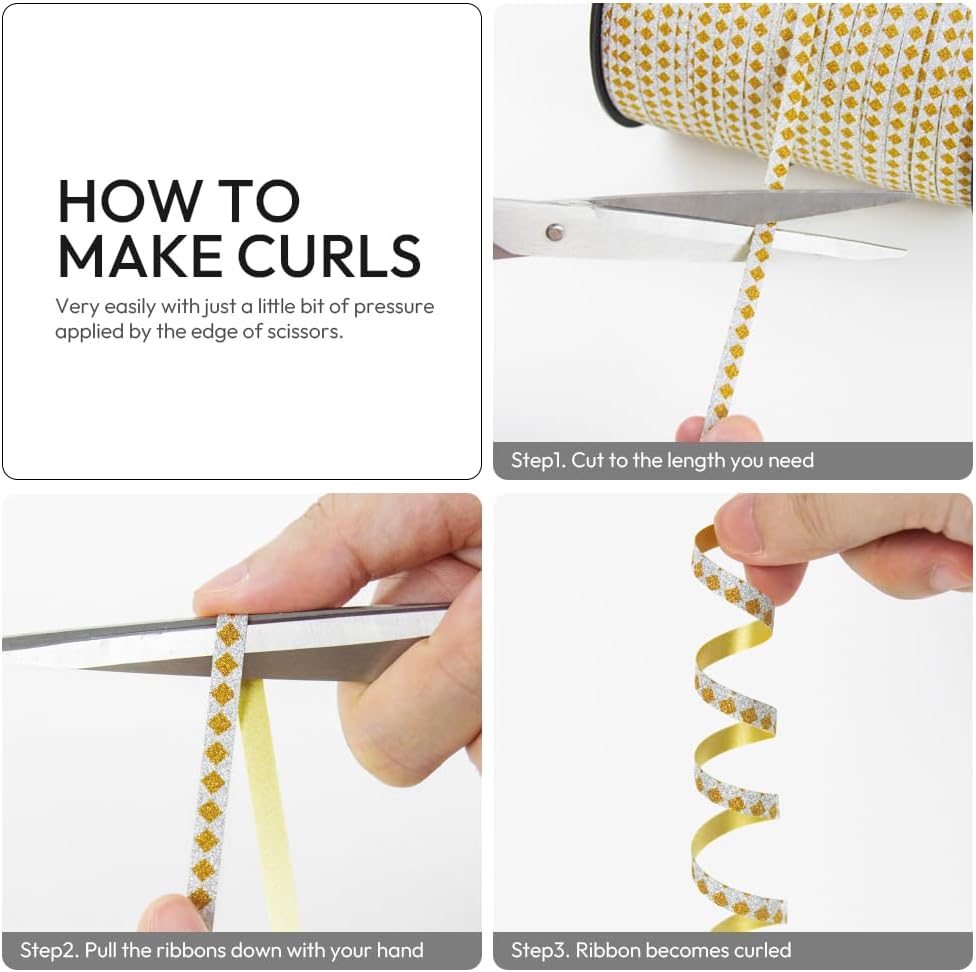 HOW TO MAKE CURLS

Very easily with just a little bit of pressure applied by the edge of scissors.

Step1. Cut to the length you need

Step2. Pull the ribbons down with your hand

Step3. Ribbon becomes curled