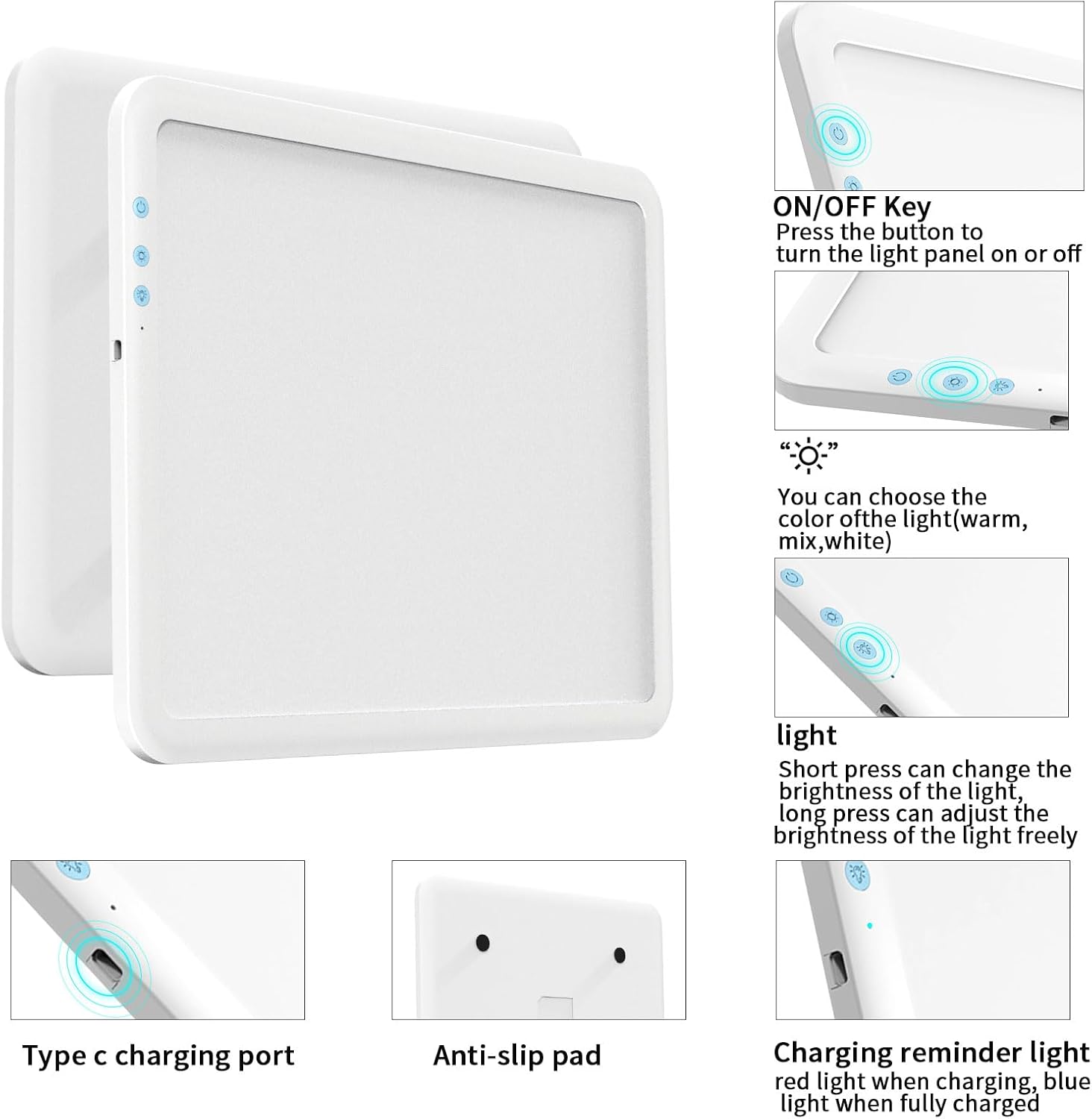 ON/OFF Key
Press the button to turn the light panel on or off

"☼"
You can choose the color ofthe light(warm, mix,white)

light
Short press can change the brightness of the light, long press can adjust the brightness of the light freely

Type c charging port

Anti-slip pad

Charging reminder light
red light when charging, blue light when fully charged