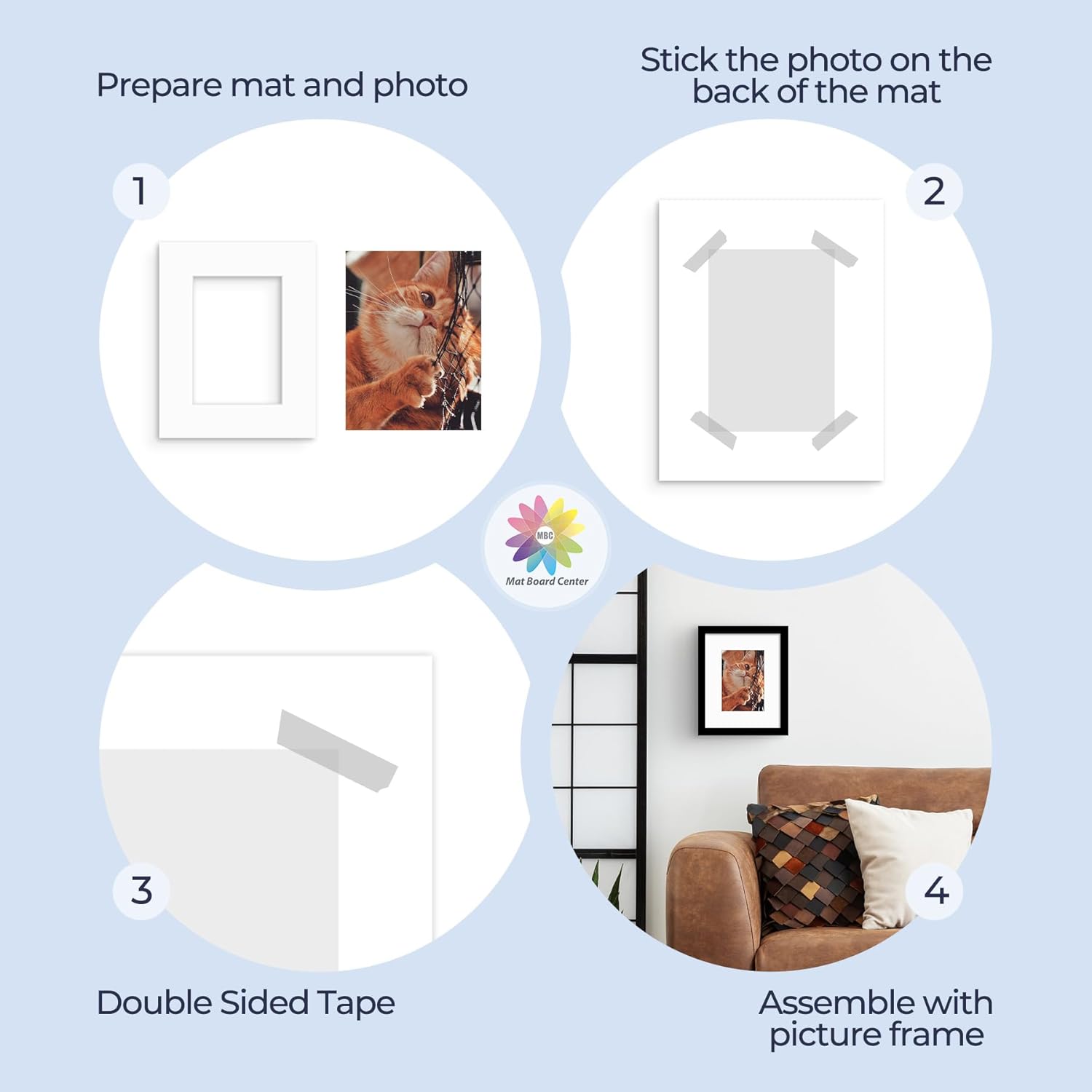 Prepare mat and photo

Stick the photo on the back of the mat

1

2

MBC

Mat Board Center

3

4

Double Sided Tape

Assemble with picture frame