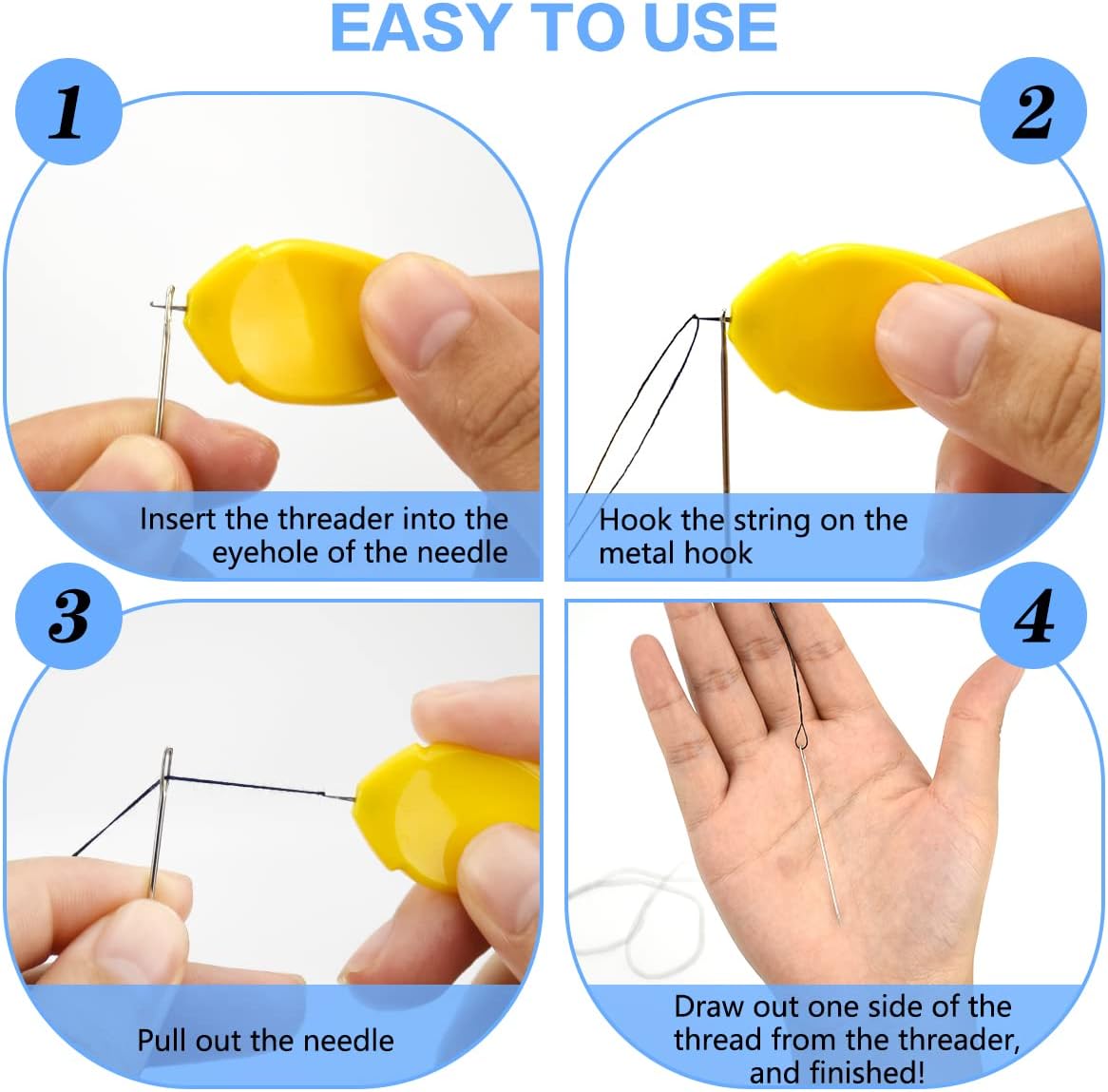 EASY TO USE

1

Insert the threader into the eyehole of the needle

2

Hook the string on the metal hook

3

Pull out the needle

4

Draw out one side of the thread from the threader, and finished!