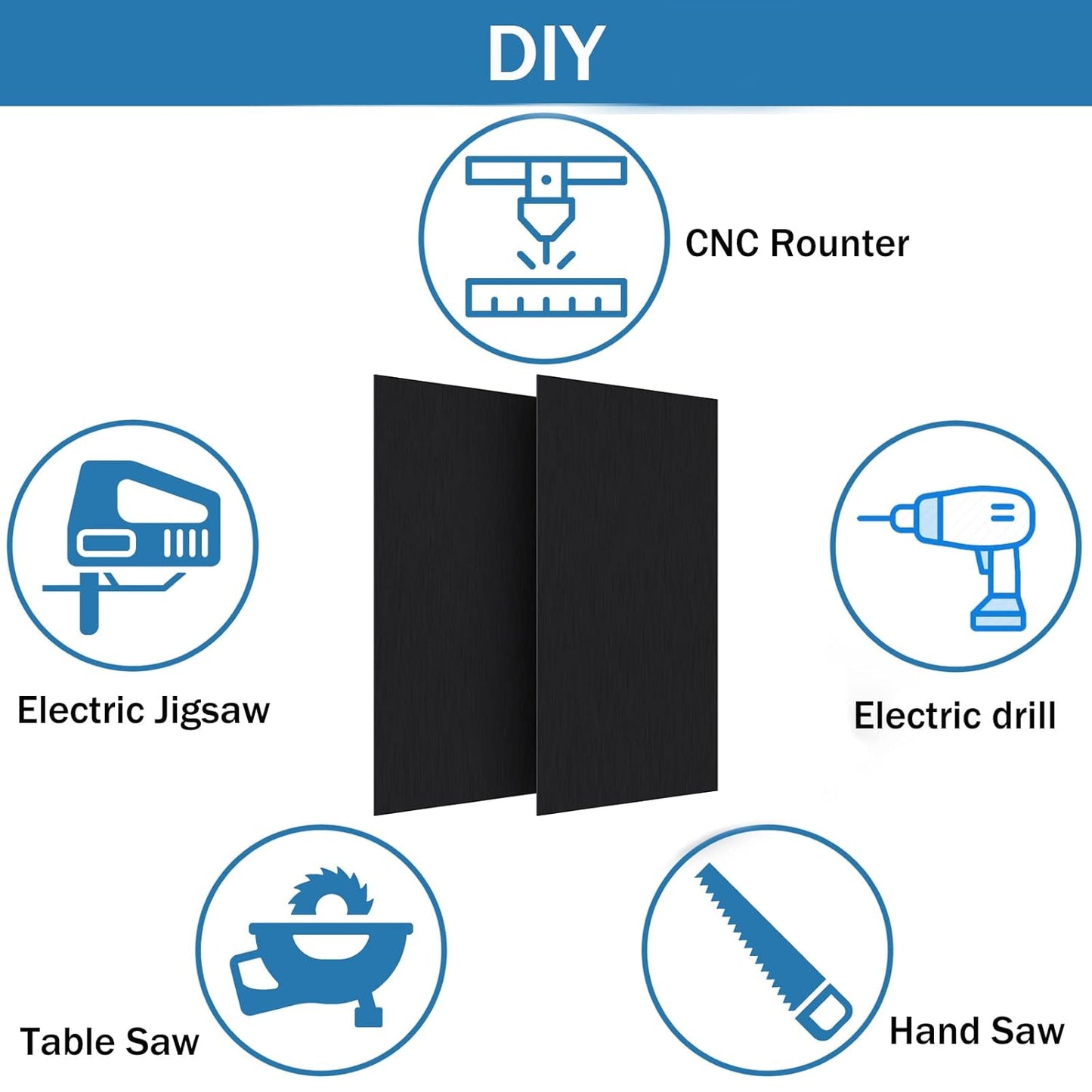 DIY

CNC Rounter

Electric Jigsaw

Electric drill

Table Saw

Hand Saw