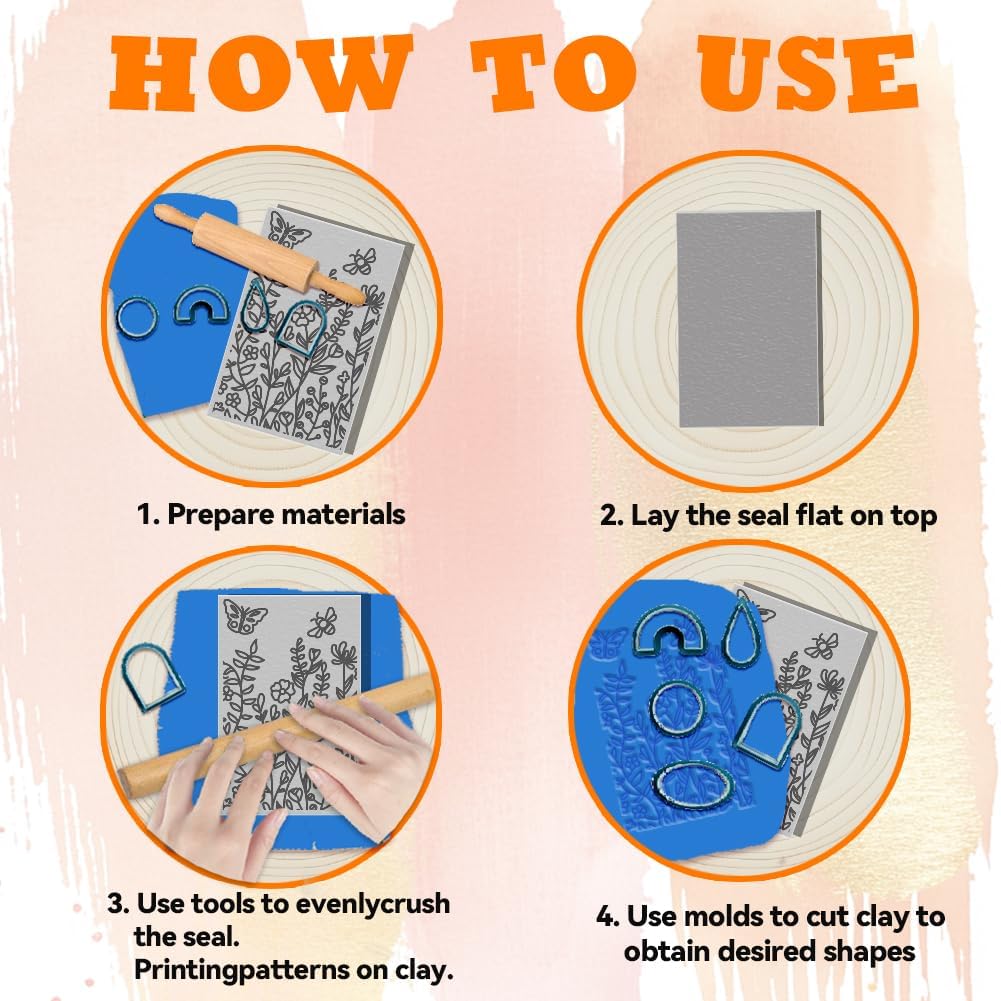 HOW TO USE

1. Prepare materials

2. Lay the seal flat on top

3. Use tools to evenlycrush the seal. Printingpatterns on clay.

4. Use molds to cut clay to obtain desired shapes