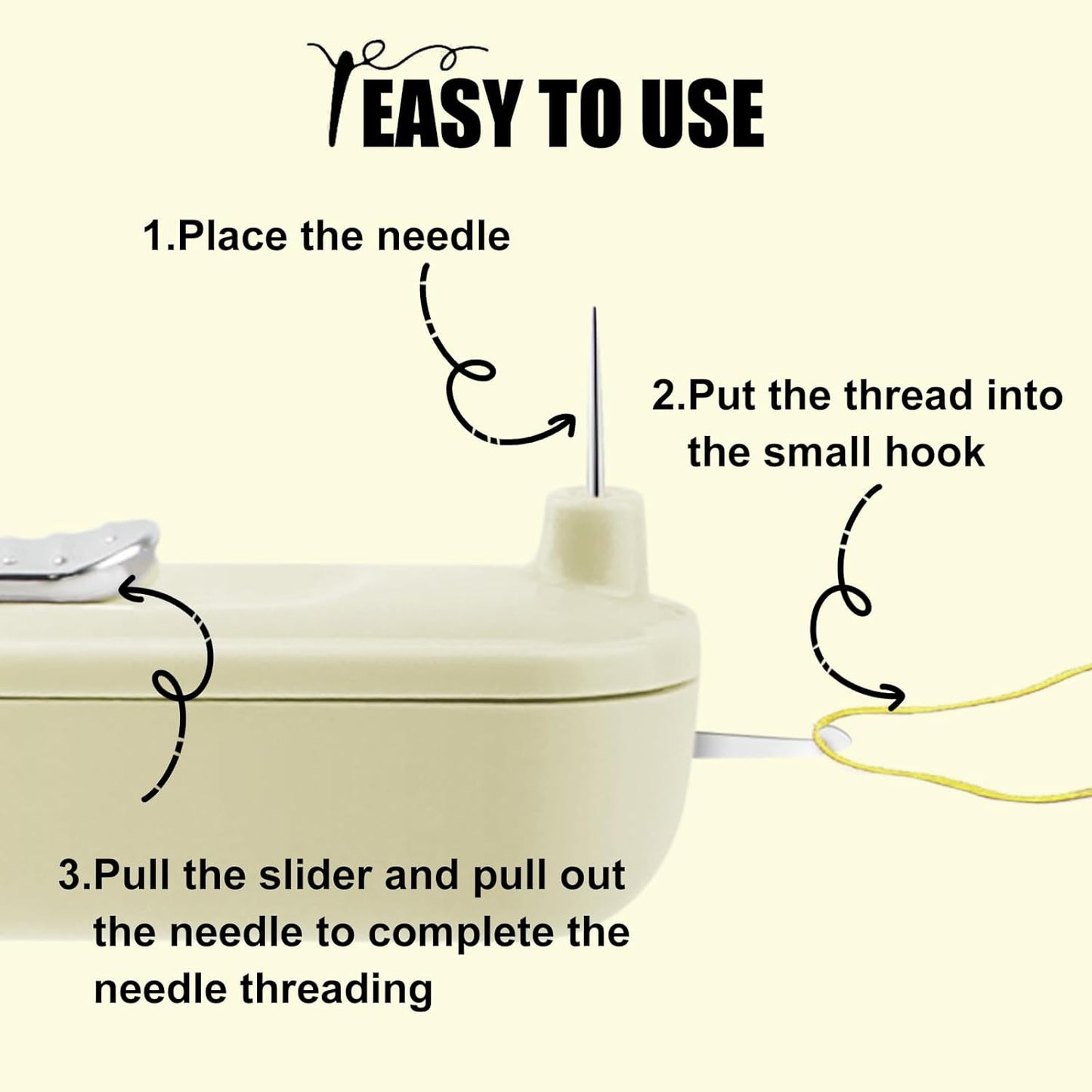 EASY TO USE

1.Place the needle

2.Put the thread into the small hook

3.Pull the slider and pull out the needle to complete the needle threading