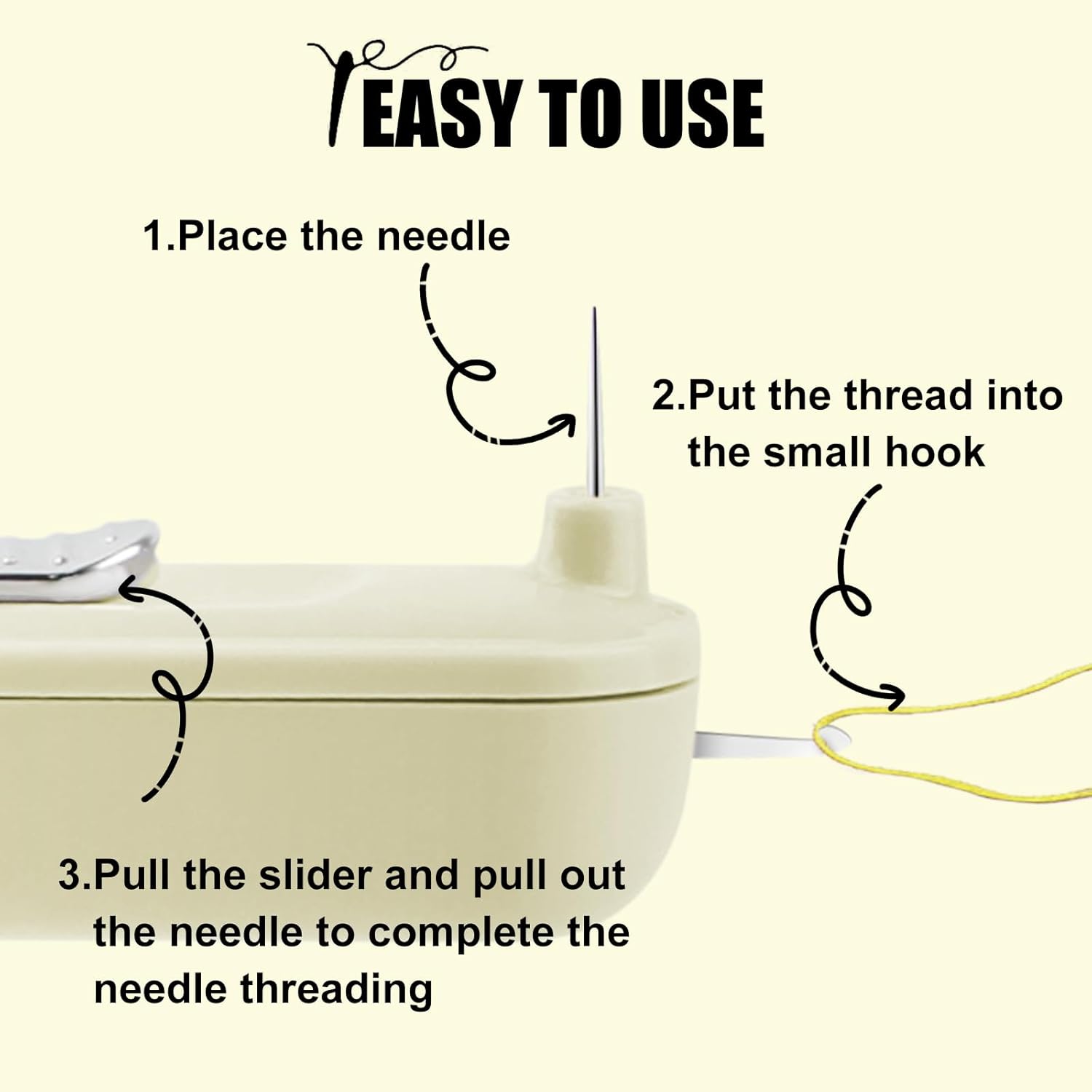 EASY TO USE

1.Place the needle

2.Put the thread into the small hook

3.Pull the slider and pull out the needle to complete the needle threading