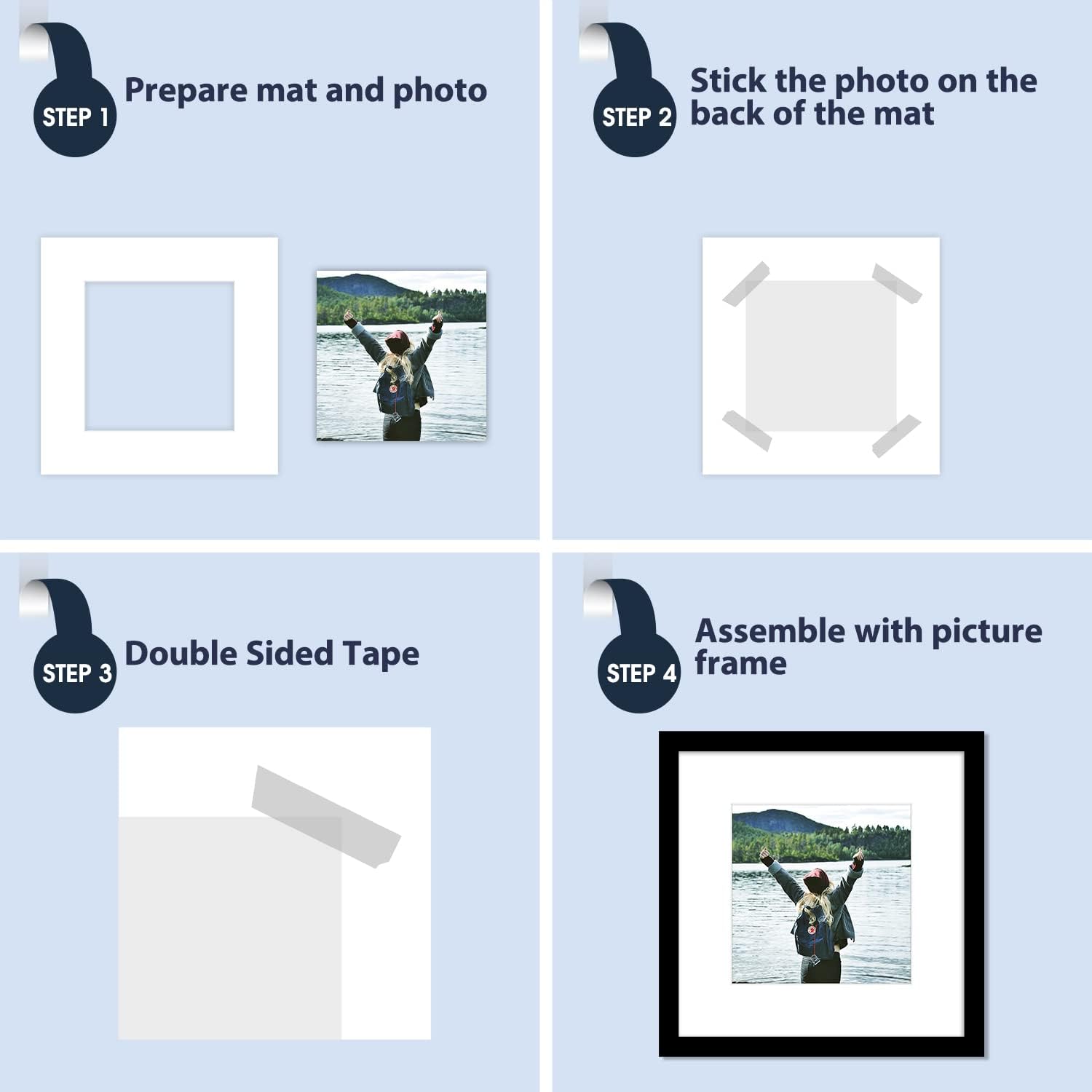 STEP 1 Prepare mat and photo

STEP 2 Stick the photo on the back of the mat

STEP 3 Double Sided Tape

STEP 4 Assemble with picture frame