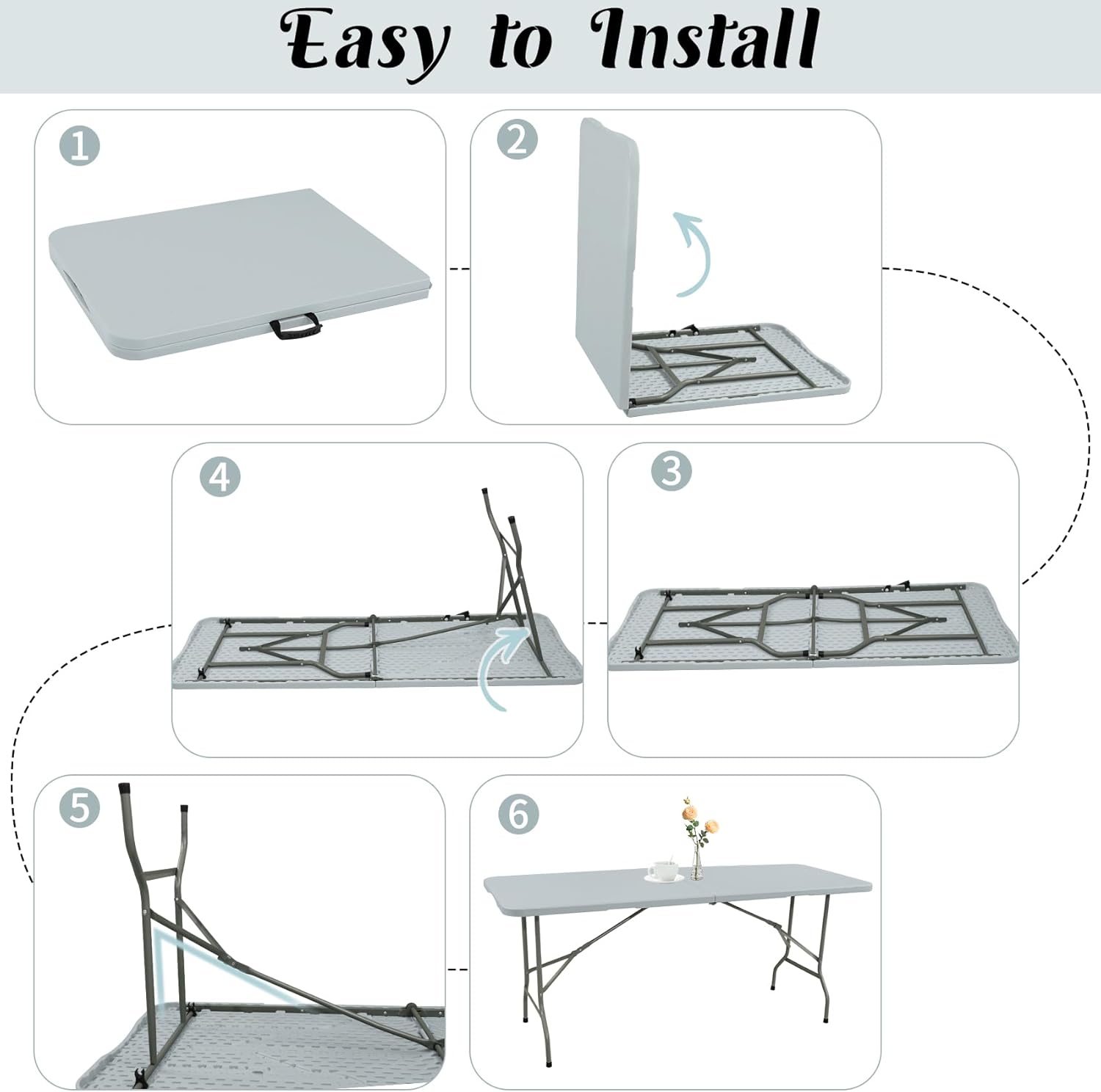 Easy to Install

1

2

4

3

5

6