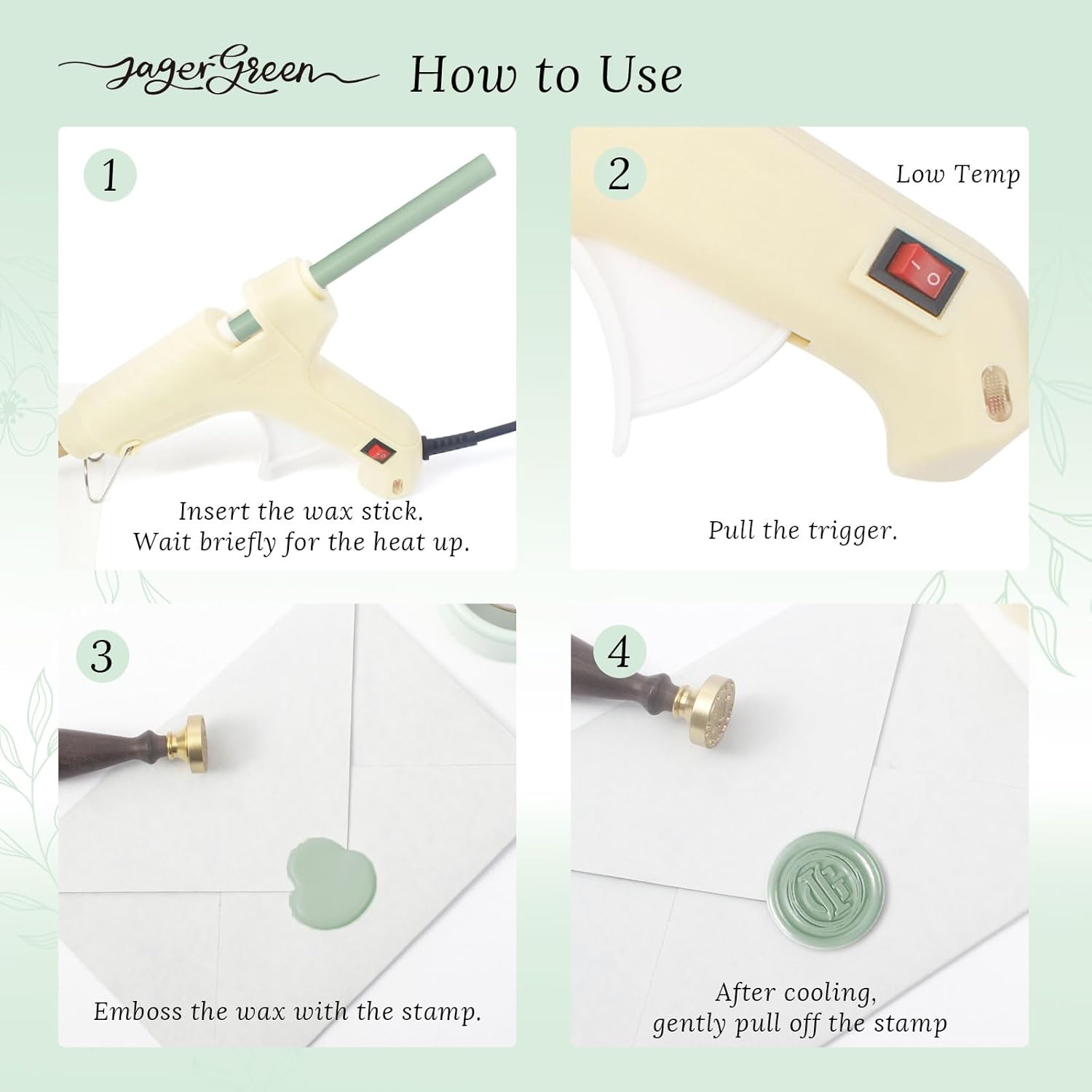 JagerGreen How to Use

1

Insert the wax stick.
Wait briefly for the heat up.

2

Low Temp

Pull the trigger.

3

Emboss the wax with the stamp.

4

After cooling,
gently pull off the stamp