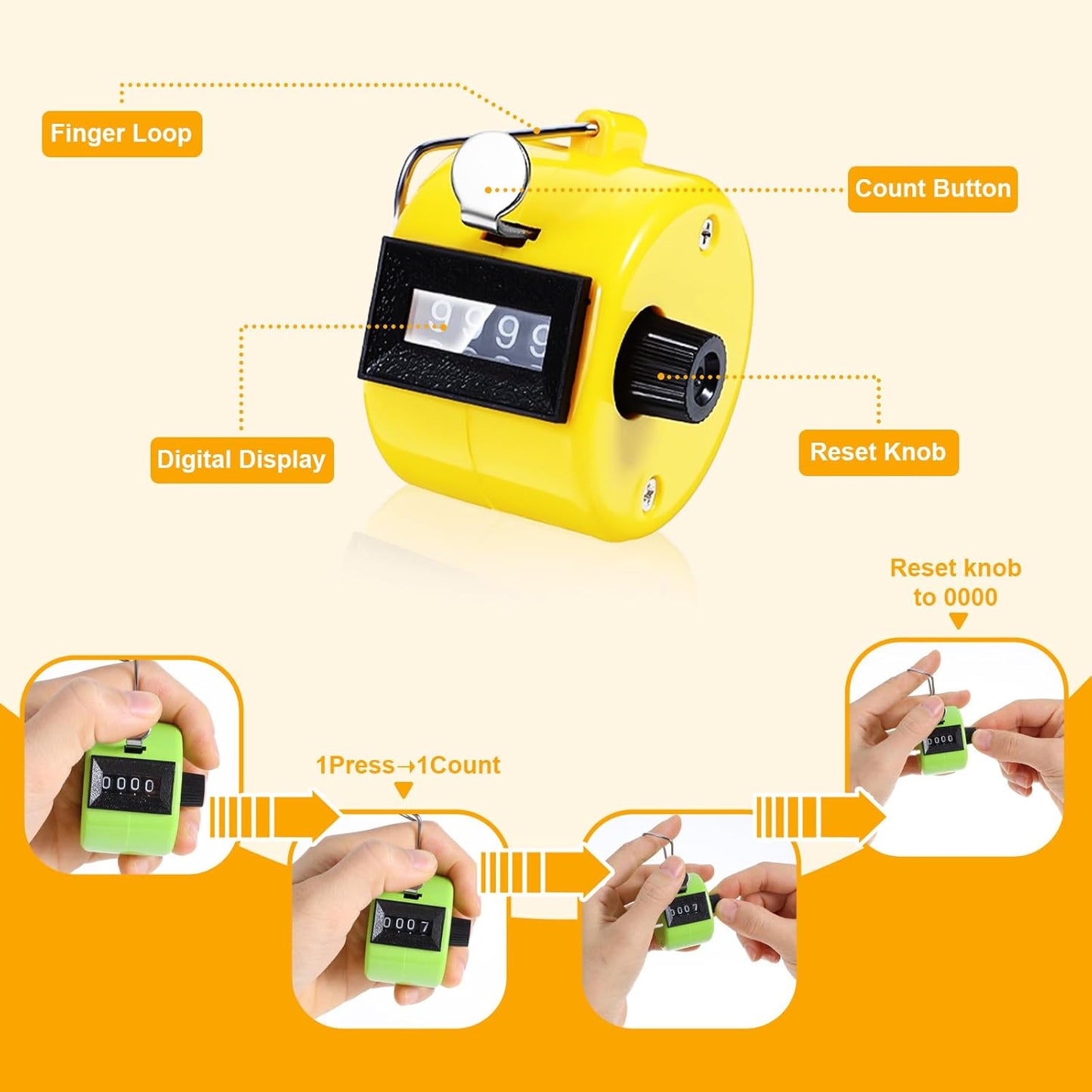 Finger Loop

Count Button

9999

Digital Display

Reset Knob

Reset knob to 0000

0000

1Press→1Count

0007

0007

0000