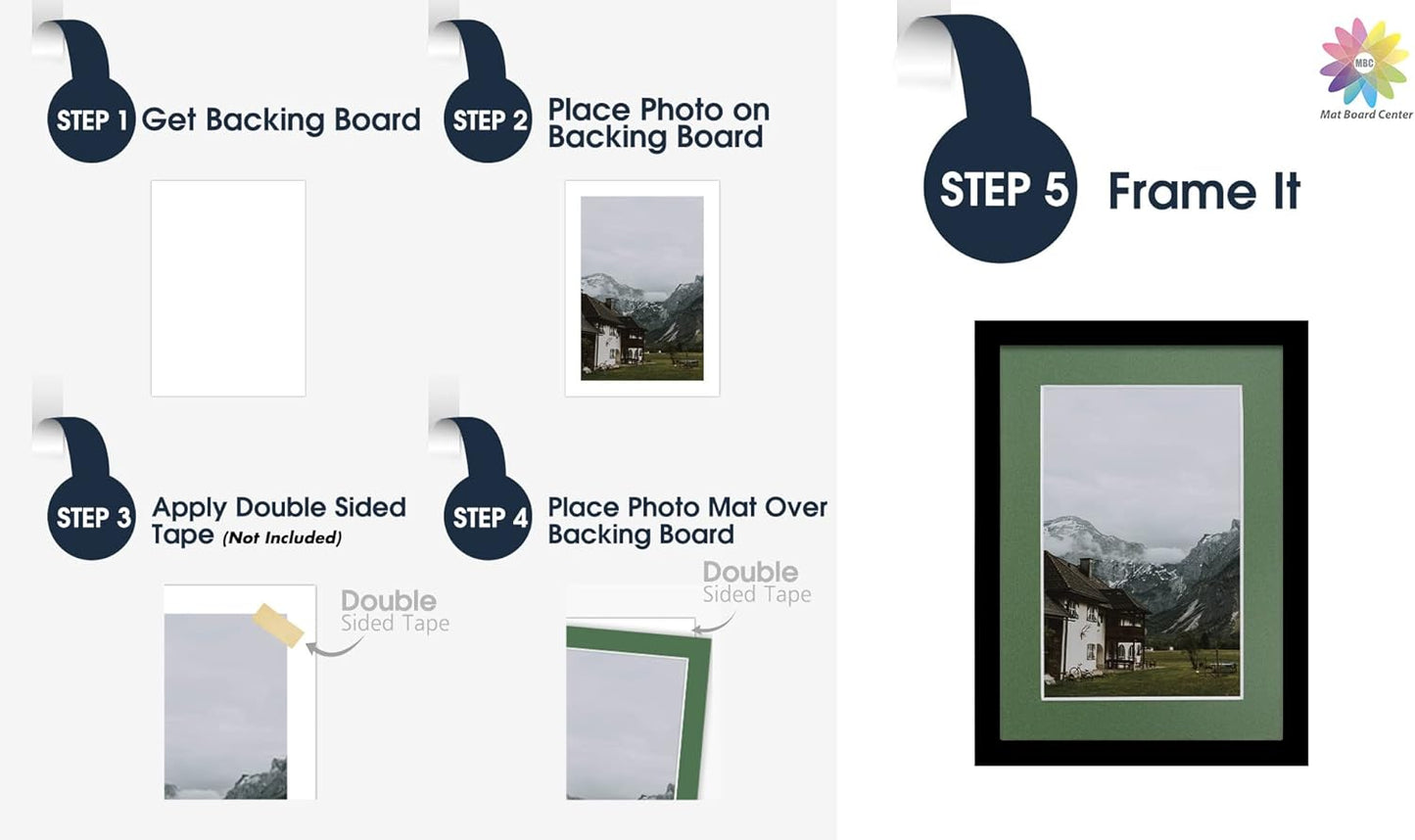 STEP 1 Get Backing Board

STEP 2 Place Photo on Backing Board

STEP 3 Apply Double Sided Tape (Not Included)

Double Sided Tape

STEP 4 Place Photo Mat Over Backing Board

Double Sided Tape

MBC
Mat Board Center

STEP 5 Frame It