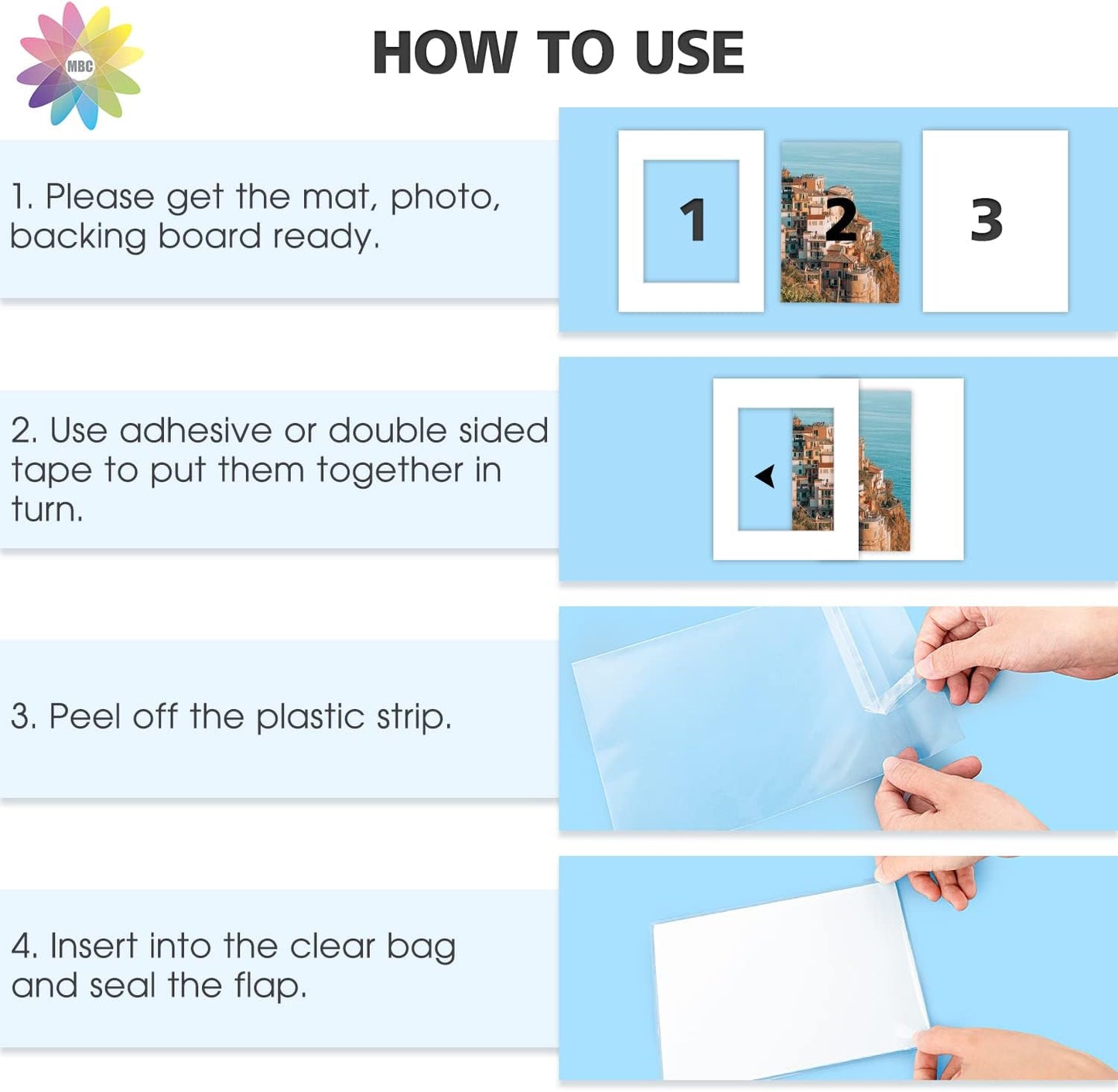 MBC

HOW TO USE

1. Please get the mat, photo, backing board ready.

1

2

3

2. Use adhesive or double sided tape to put them together in turn.

3. Peel off the plastic strip.

4. Insert into the clear bag and seal the flap.