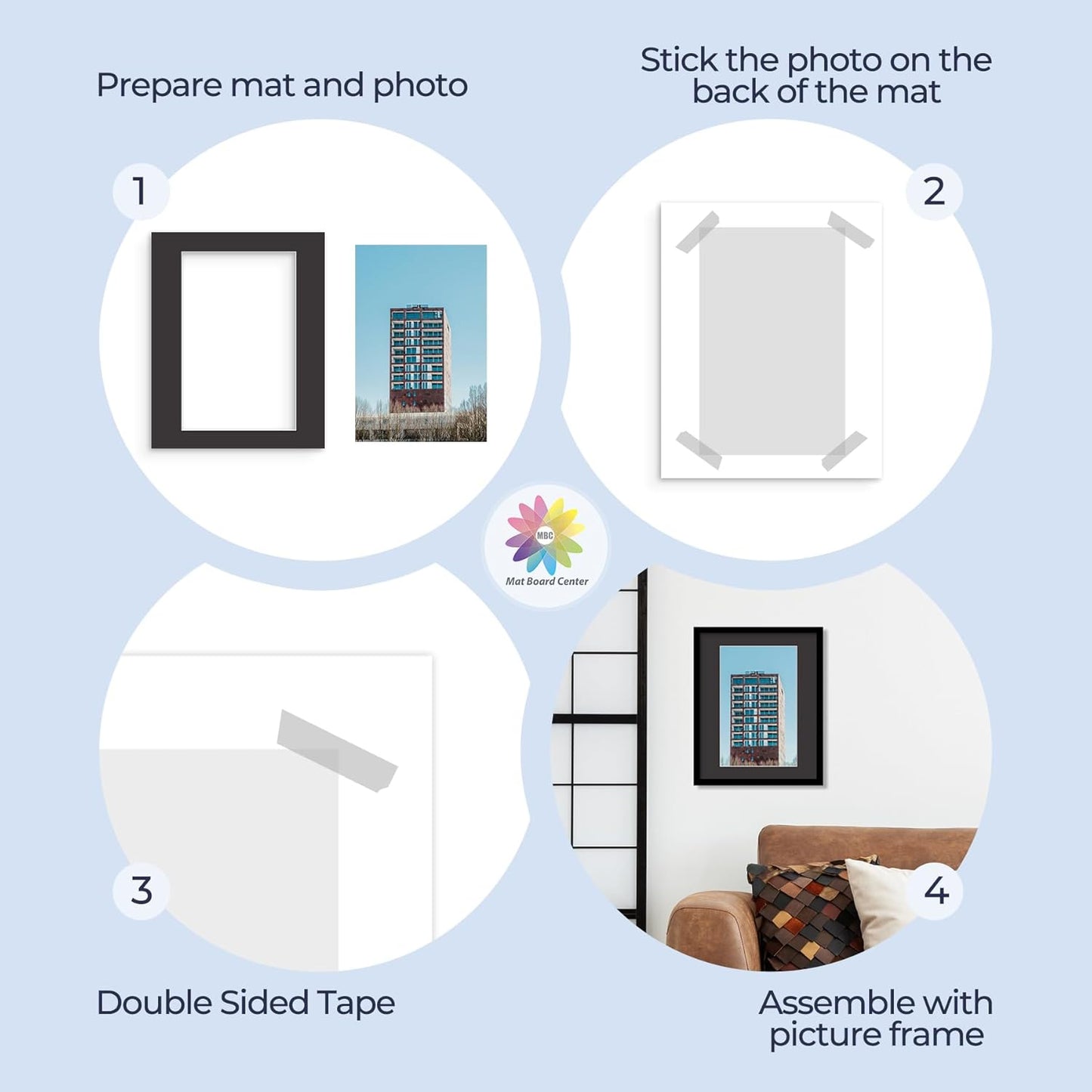 Prepare mat and photo

Stick the photo on the back of the mat

1

2

MBC
Mat Board Center

3

4

Double Sided Tape

Assemble with picture frame