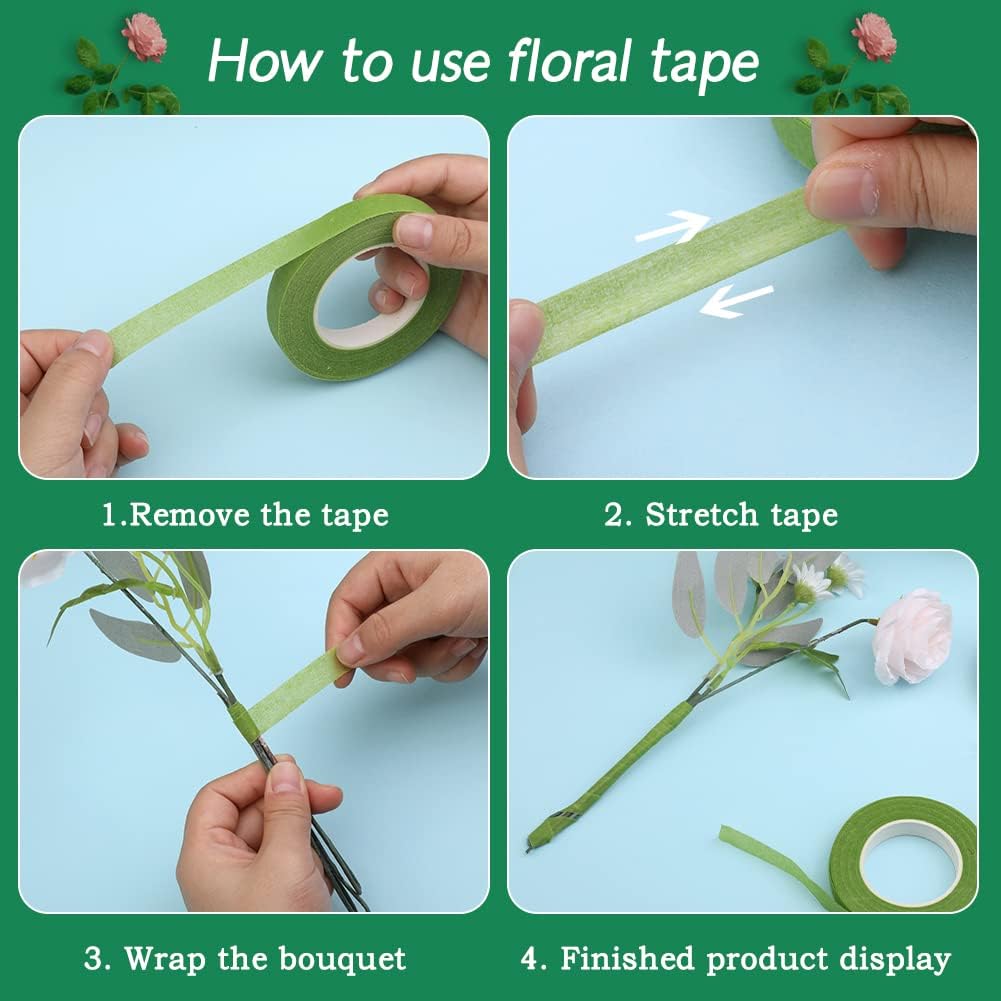 How to use floral tape

1.Remove the tape

2. Stretch tape

3. Wrap the bouquet

4. Finished product display