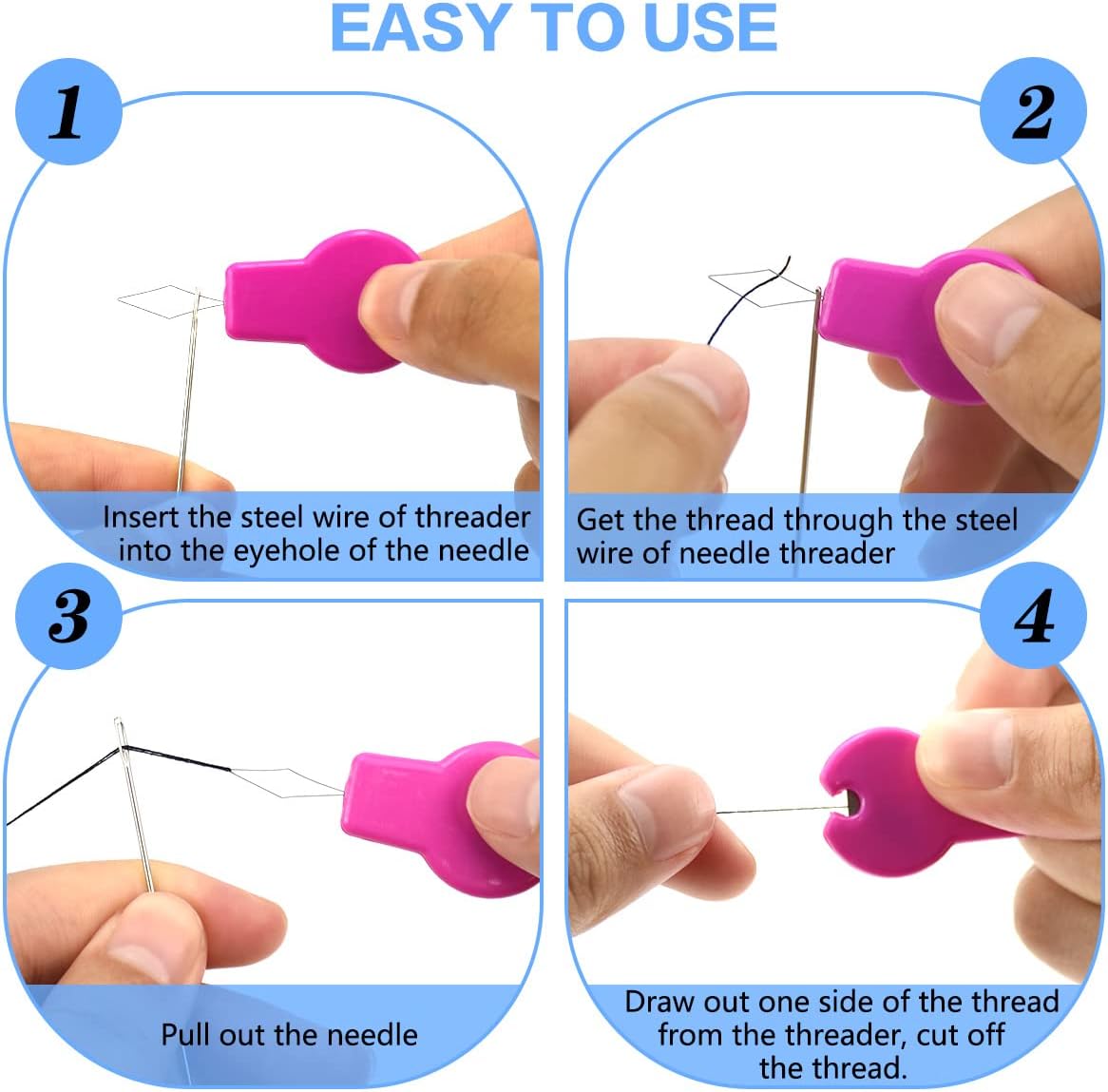 EASY TO USE

1

Insert the steel wire of threader into the eyehole of the needle

2

Get the thread through the steel wire of needle threader

3

Pull out the needle

4

Draw out one side of the thread from the threader, cut off the thread.