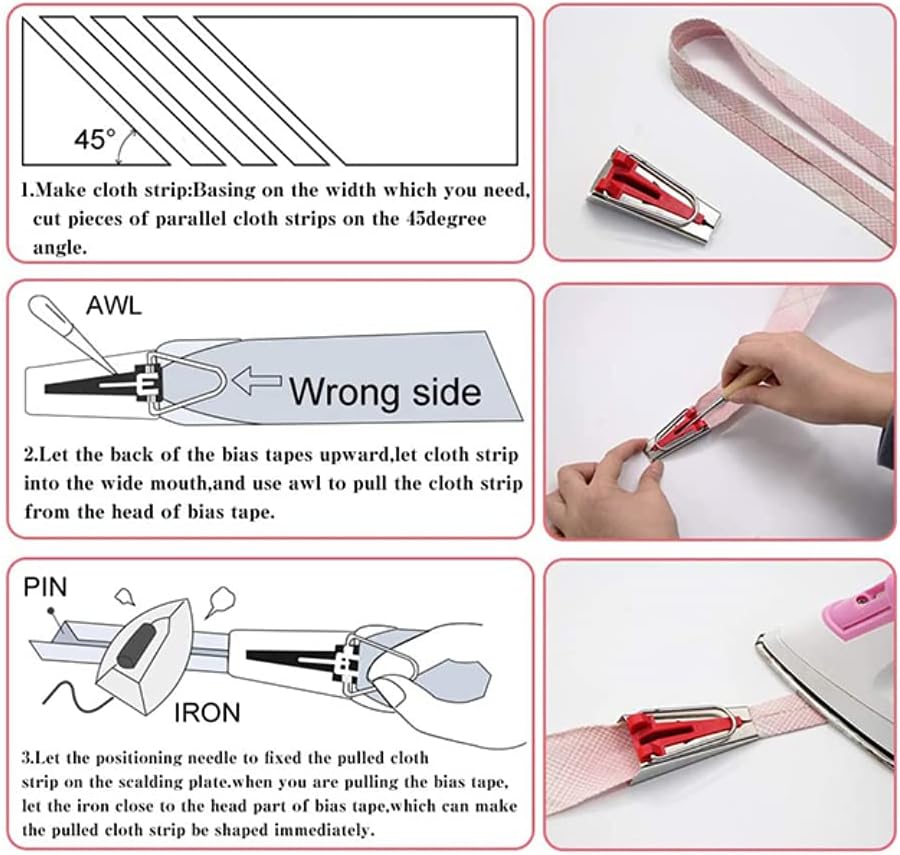 45°

1.Make cloth strip:Basing on the width which you need, cut pieces of parallel cloth strips on the 45degree angle.

AWL

Wrong side

2.Let the back of the bias tapes upward,let cloth strip into the wide mouth,and use awl to pull the cloth strip from the head of bias tape.

PIN

IRON

3.Let the positioning needle to fixed the pulled cloth strip on the scalding plate.when you are pulling the bias tape, let the iron close to the head part of bias tape,which can make the pulled cloth strip be shaped immediately.