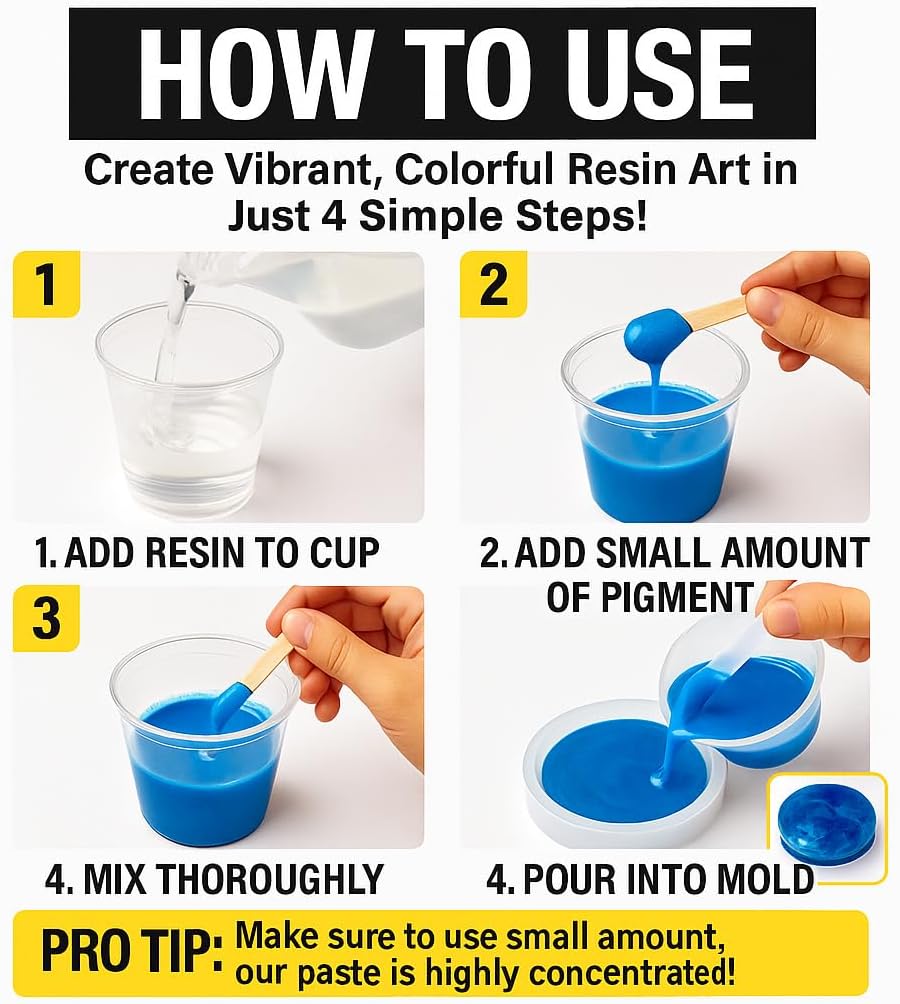 HOW TO USE

Create Vibrant, Colorful Resin Art in Just 4 Simple Steps!

1

1. ADD RESIN TO CUP

2

2. ADD SMALL AMOUNT OF PIGMENT

3

4. MIX THOROUGHLY

4. POUR INTO MOLD

PRO TIP: Make sure to use small amount, our paste is highly concentrated!