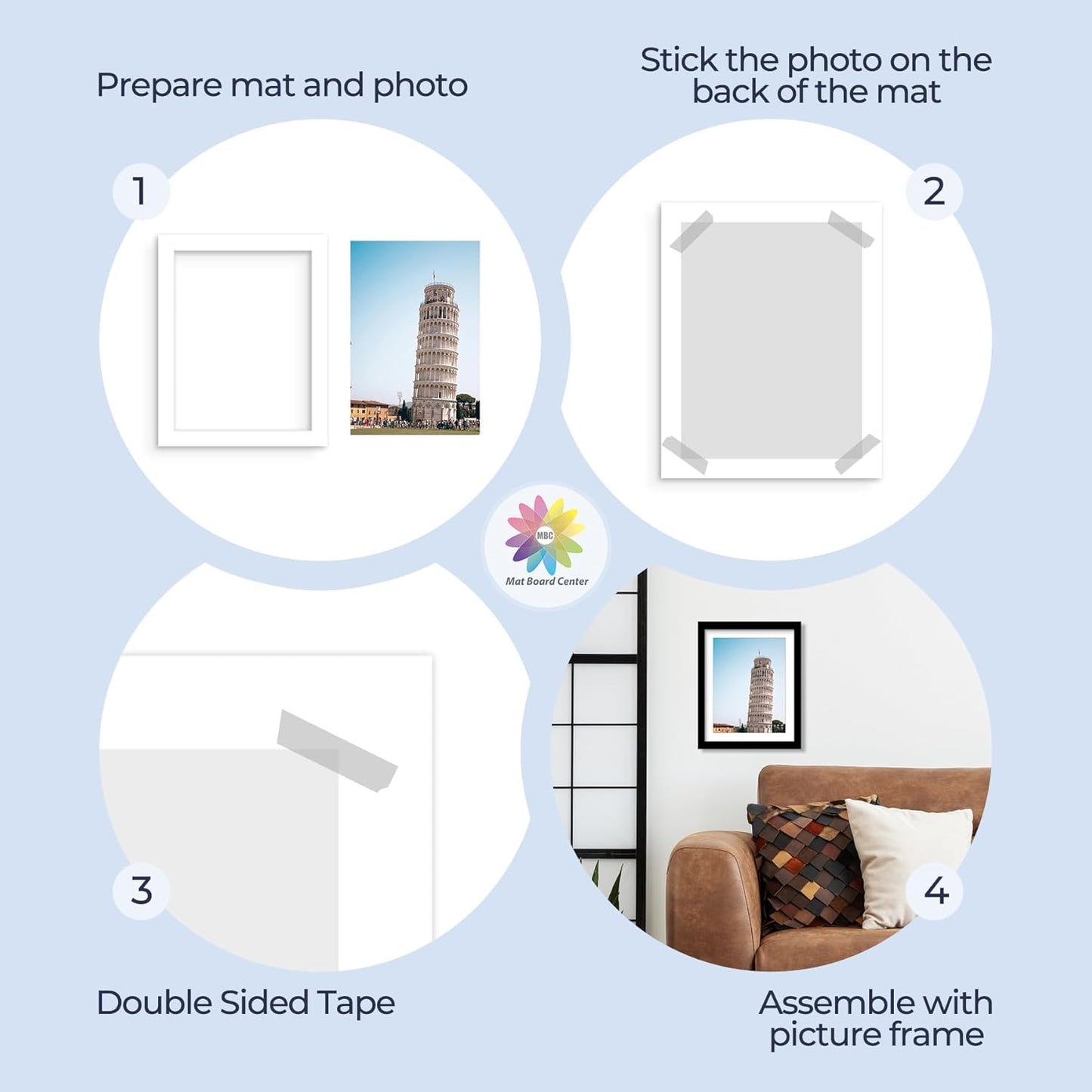 Prepare mat and photo

Stick the photo on the back of the mat

1

2

MBC
Mat Board Center

3

4

Double Sided Tape

Assemble with picture frame