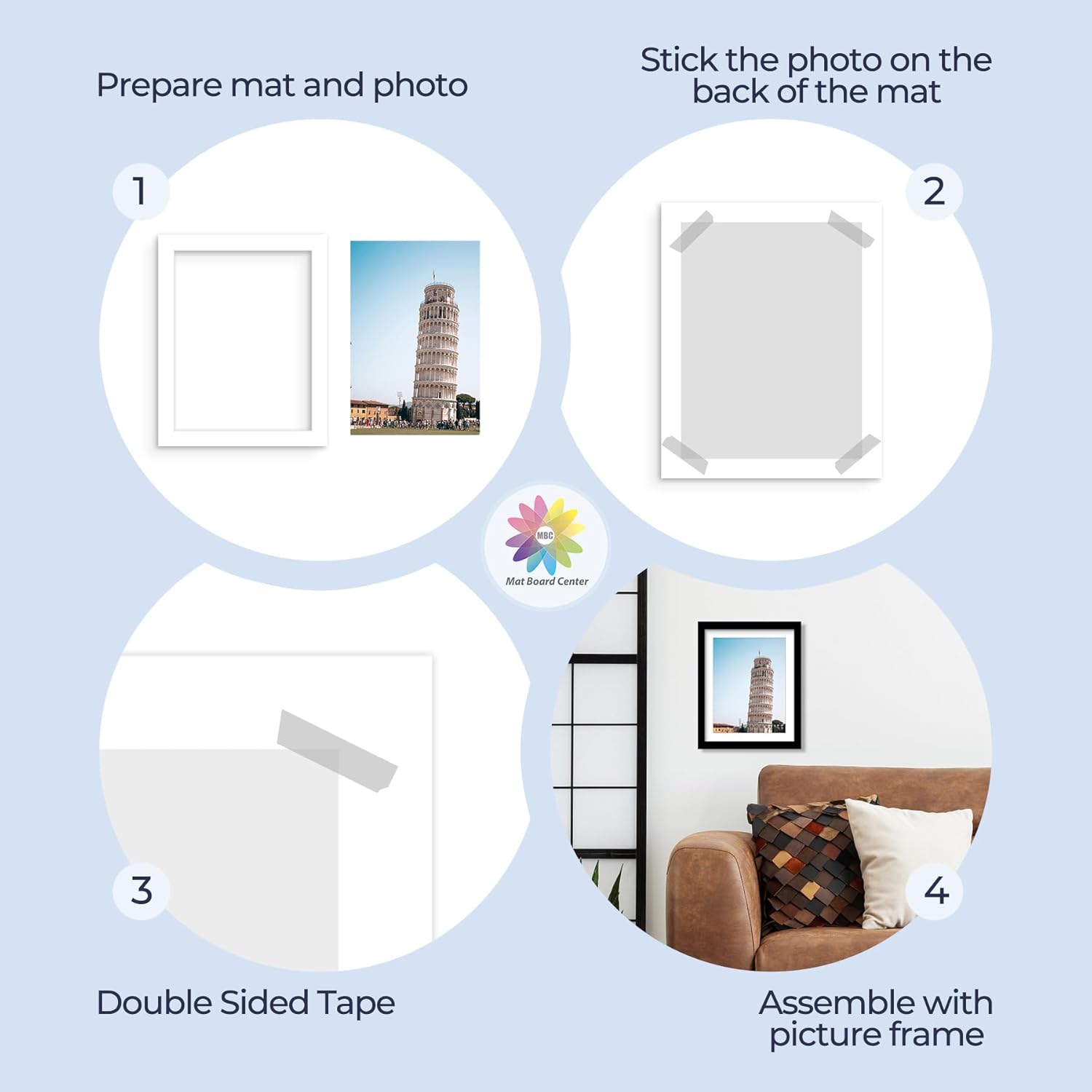 Prepare mat and photo

Stick the photo on the back of the mat

1

2

MBC
Mat Board Center

3

4

Double Sided Tape

Assemble with picture frame