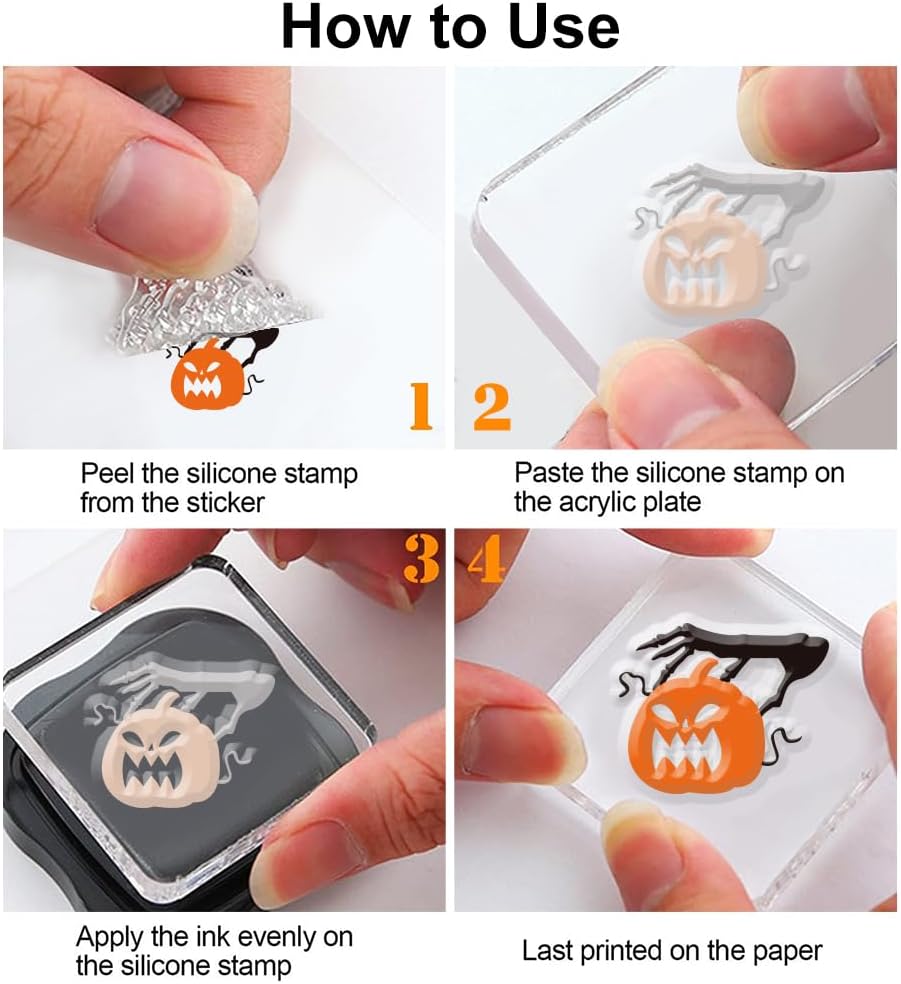 How to Use

1

Peel the silicone stamp from the sticker

2

Paste the silicone stamp on the acrylic plate

3

Apply the ink evenly on the silicone stamp

4

Last printed on the paper