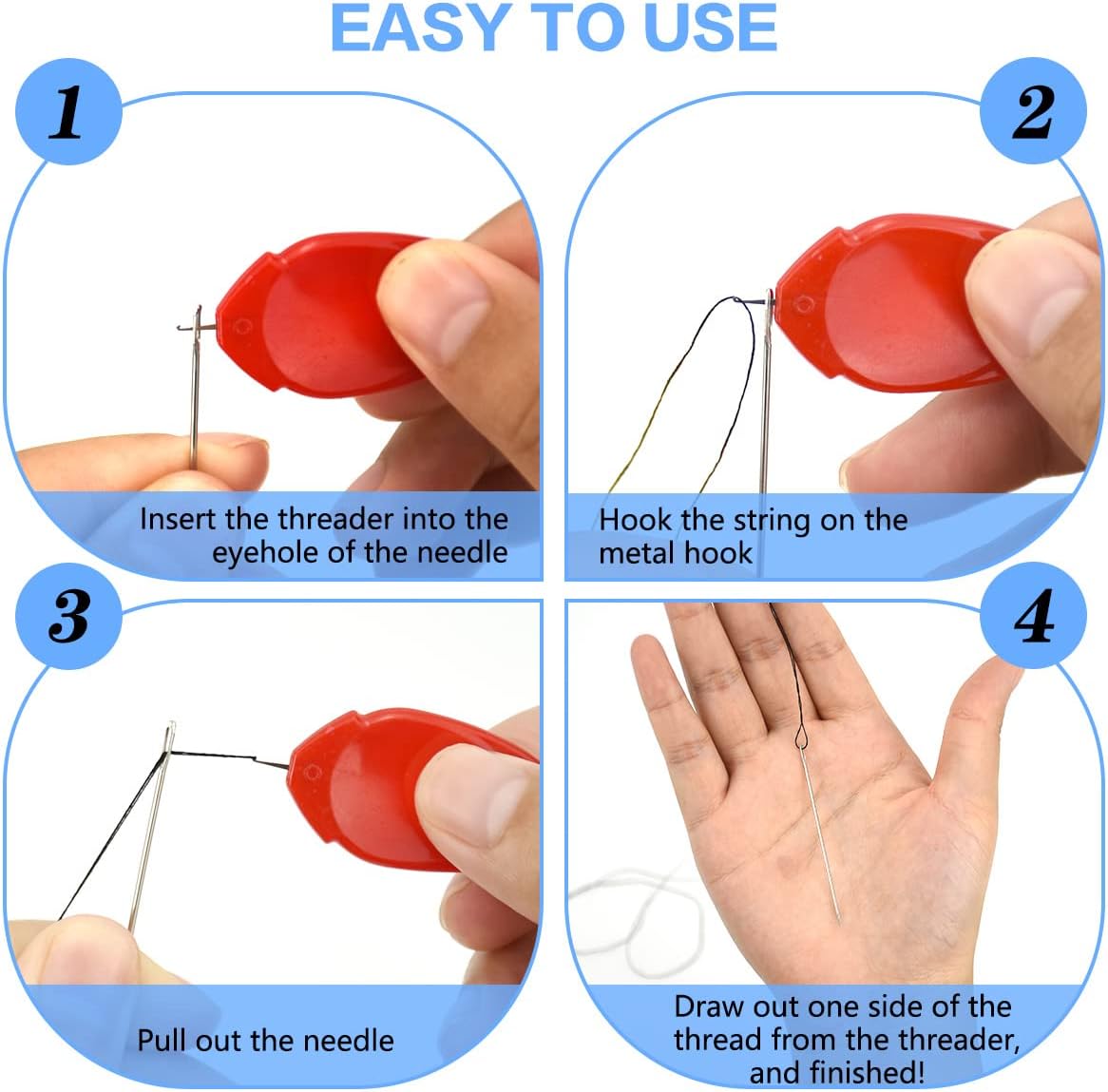 EASY TO USE

1

Insert the threader into the eyehole of the needle

2

Hook the string on the metal hook

3

Pull out the needle

4

Draw out one side of the thread from the threader, and finished!