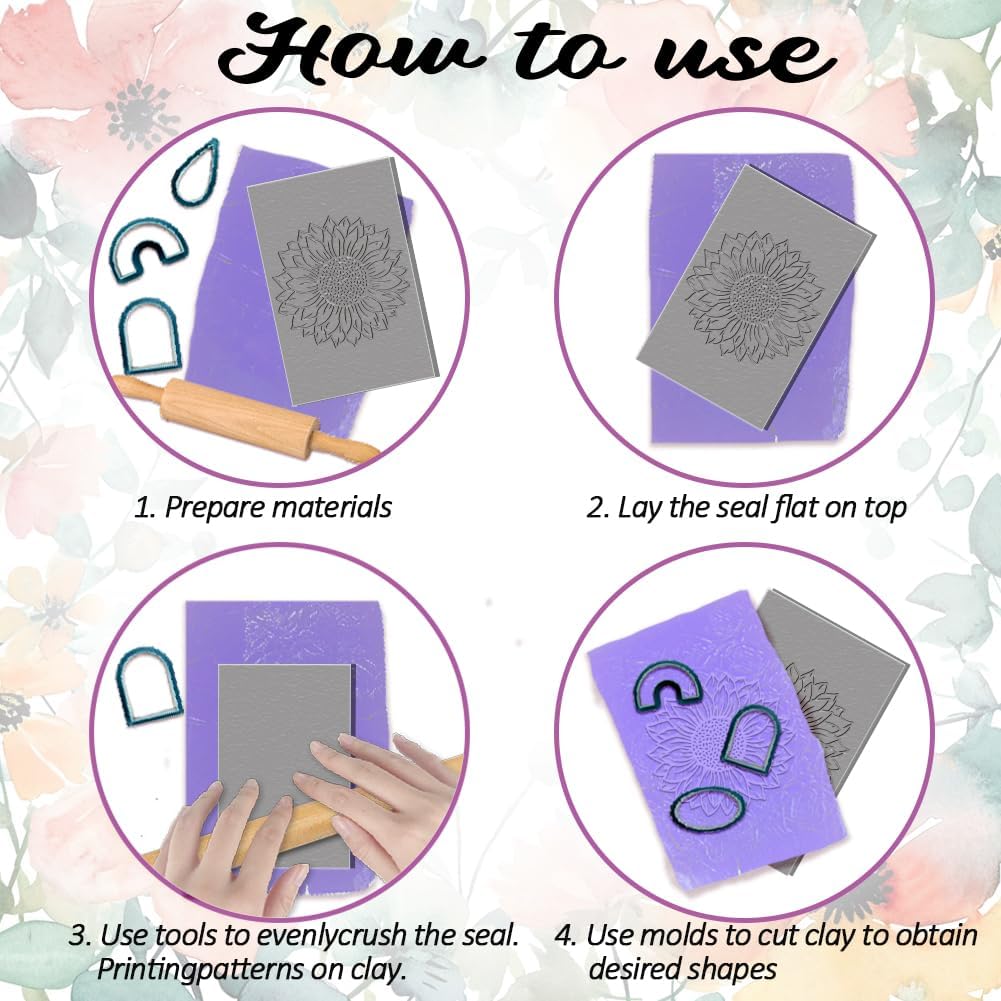 How to use

1. Prepare materials

2. Lay the seal flat on top

3. Use tools to evenlycrush the seal. Printingpatterns on clay.

4. Use molds to cut clay to obtain desired shapes