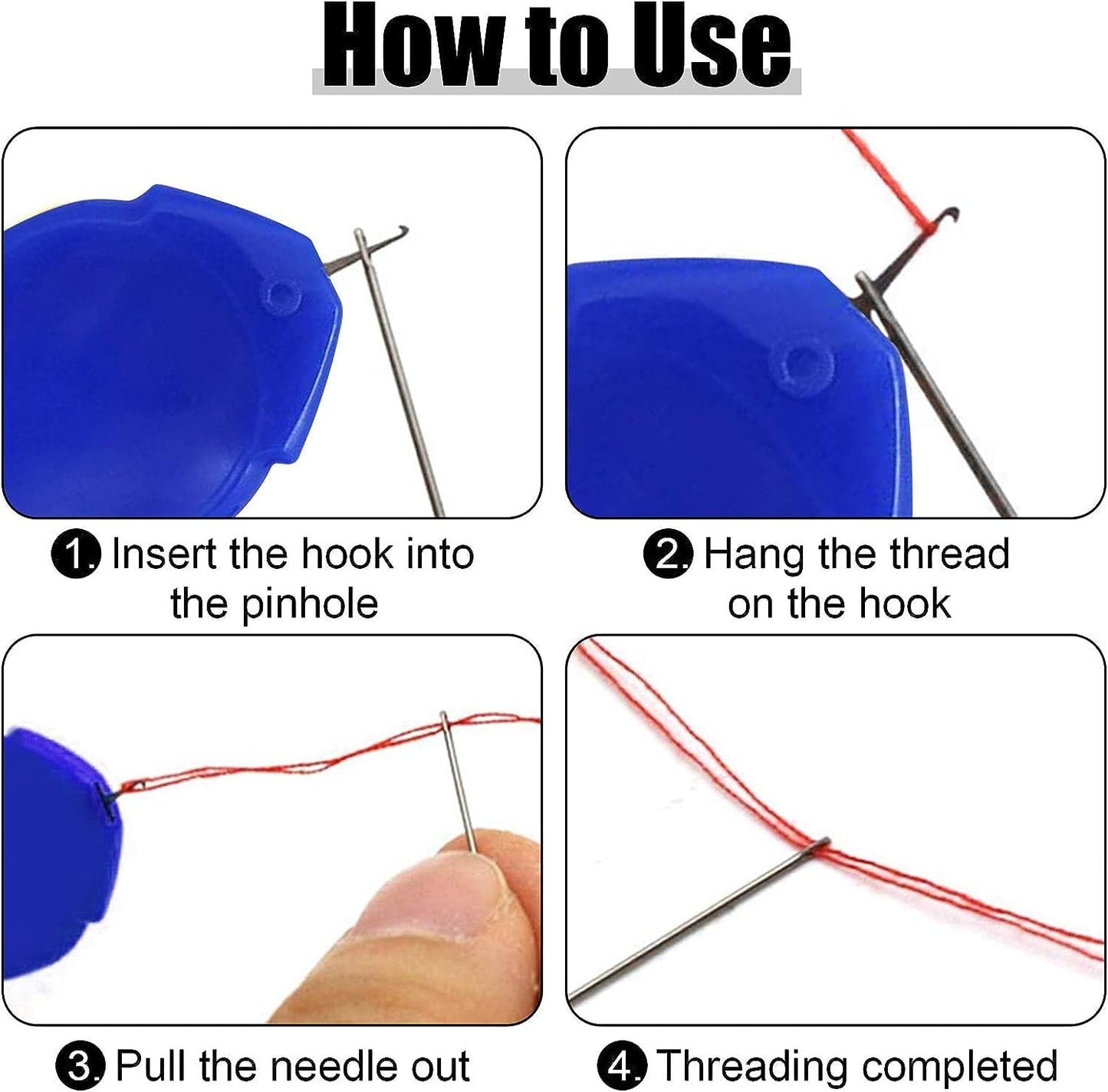 How to Use

1. Insert the hook into the pinhole

2. Hang the thread on the hook

3. Pull the needle out

4. Threading completed