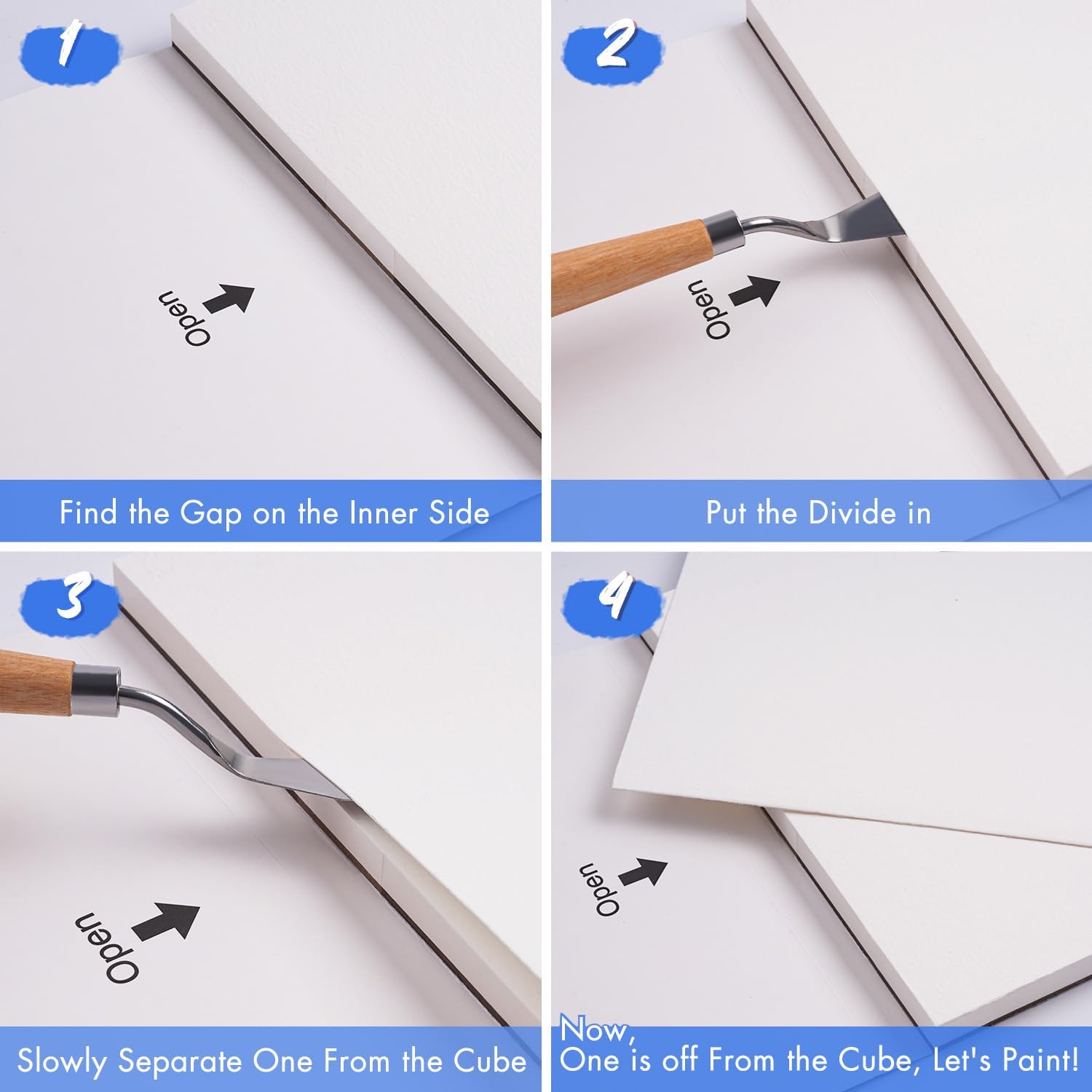 1

Open

Find the Gap on the Inner Side

2

Open

Put the Divide in

3

Open

Slowly Separate One From the Cube

4

Open

Now,
One is off From the Cube, Let's Paint!