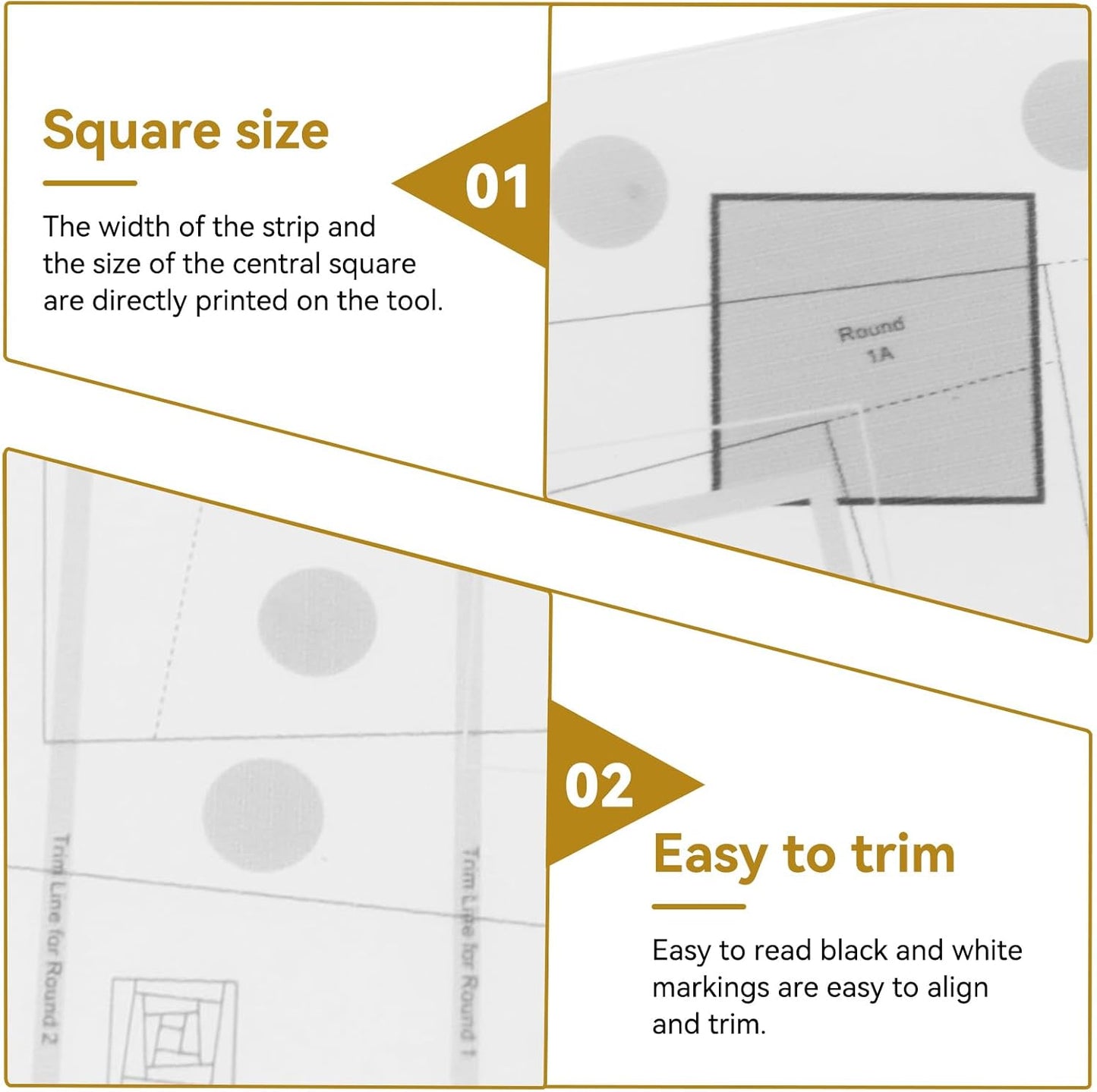 Square size

01

The width of the strip and the size of the central square are directly printed on the tool.

Round 1A

Trim Line for Round 2

Trim Line for Round 1

02

Easy to trim

Easy to read black and white markings are easy to align and trim.